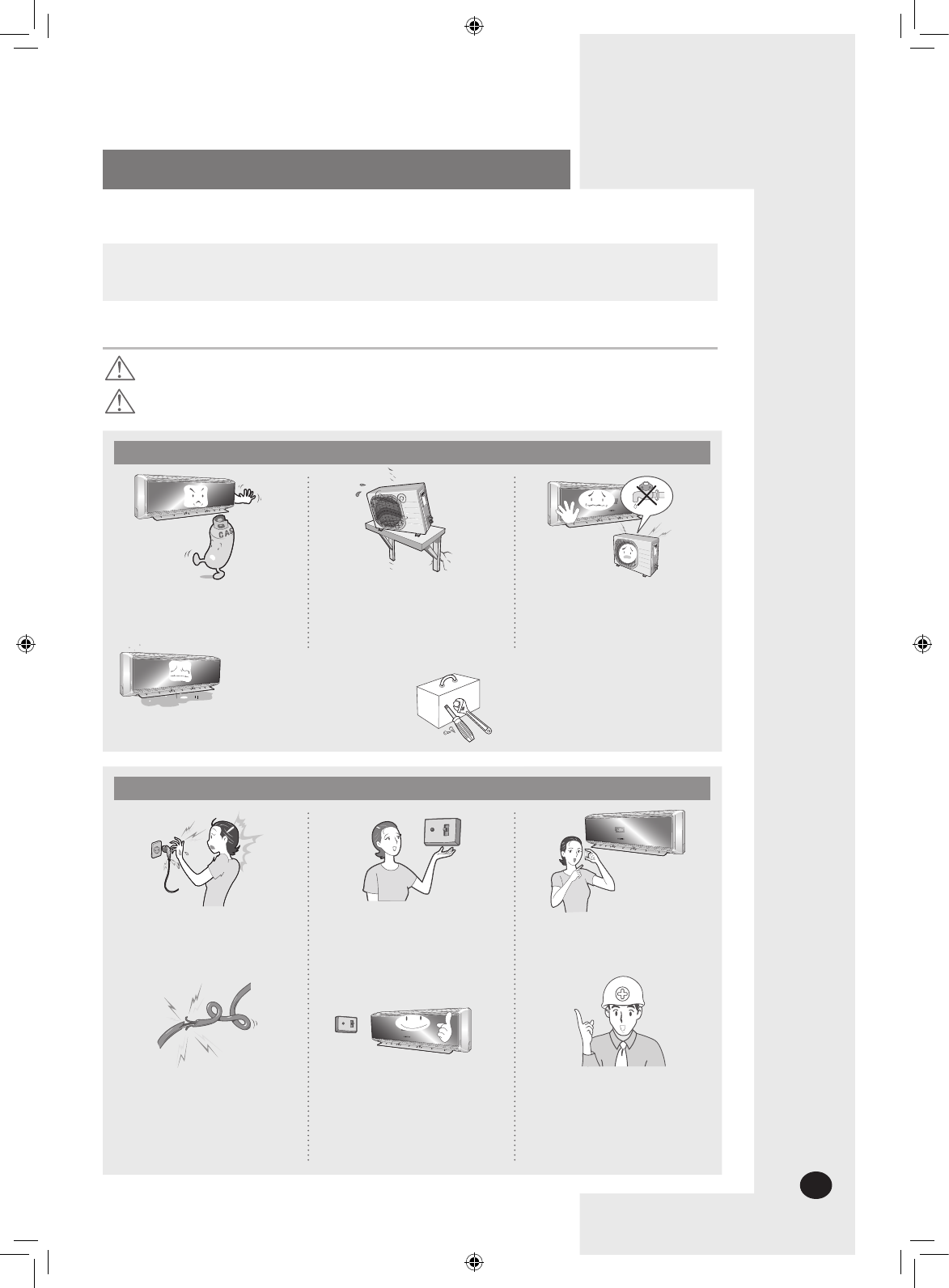 GAS