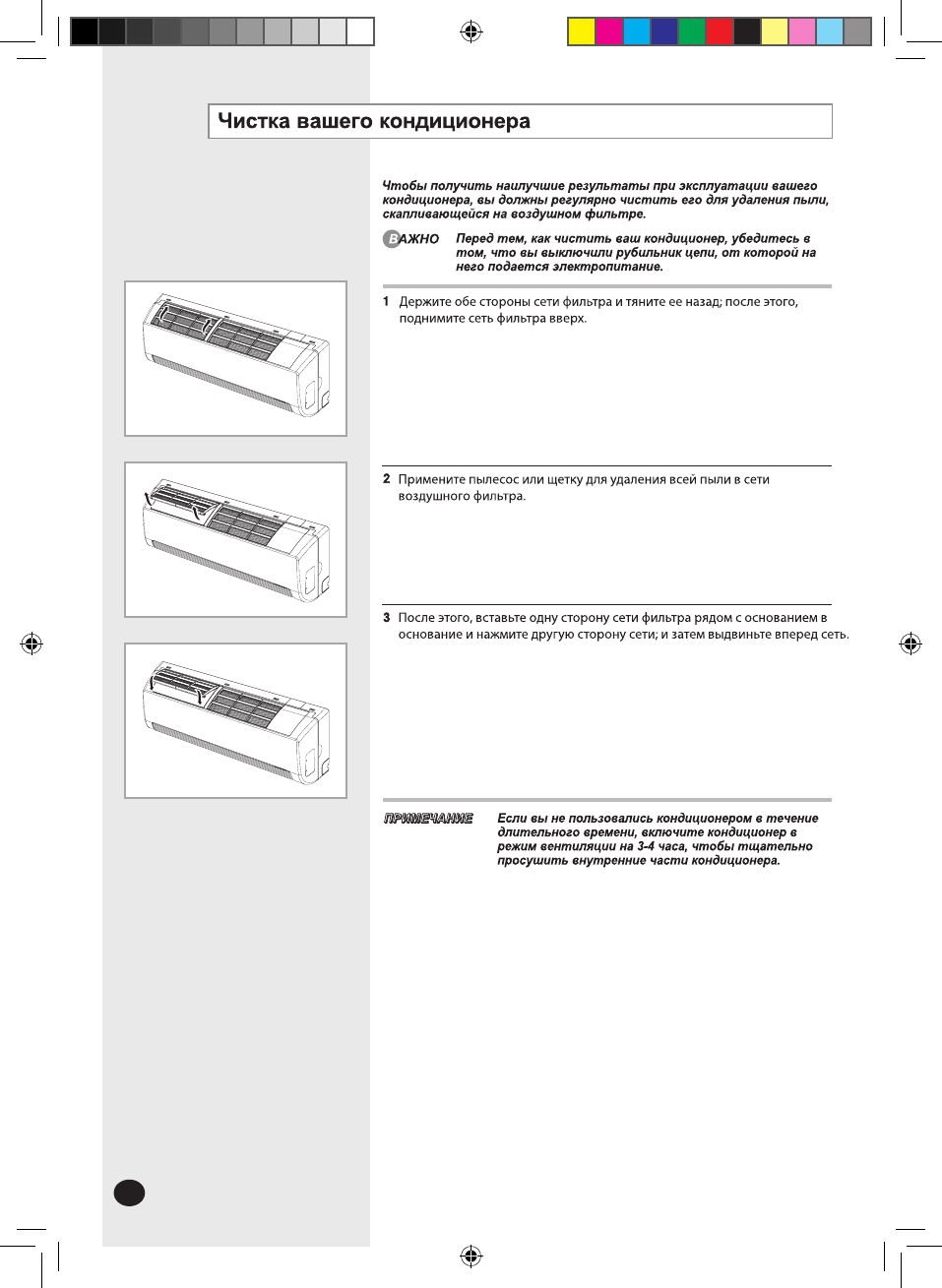 Чистка вашего кондиционера

Чтобы получить наилучшие результаты при эксплуатации вашего кондиционера, вы должны регулярно чистить его для удаления пыли, скапливающейся на воздушном фильтре.

ВАЖНО Перед тем, как чистить ваш кондиционер, убедитесь в том, что вы выключили рубильник цепи, от которой на него подается электропитание.

1 Держите обе стороны сети фильтра и тяните ее назад; после этого, поднимите сеть фильтра вверх.

2 Примените пылесос или щетку для удаления всей пыли в сети воздушного фильтра.

3 После этого, вставьте одну сторону сети фильтра рядом с основанием в основание и нажмите другую сторону сети; и затем выдвиньте вперед сеть.

ПРИМЕЧАНИЕ Если вы не пользовались кондиционером в течение длительного времени, включите кондиционер в режим вентиляции на 3-4 часа, чтобы тщательно просушить внутренние части кондиционера.