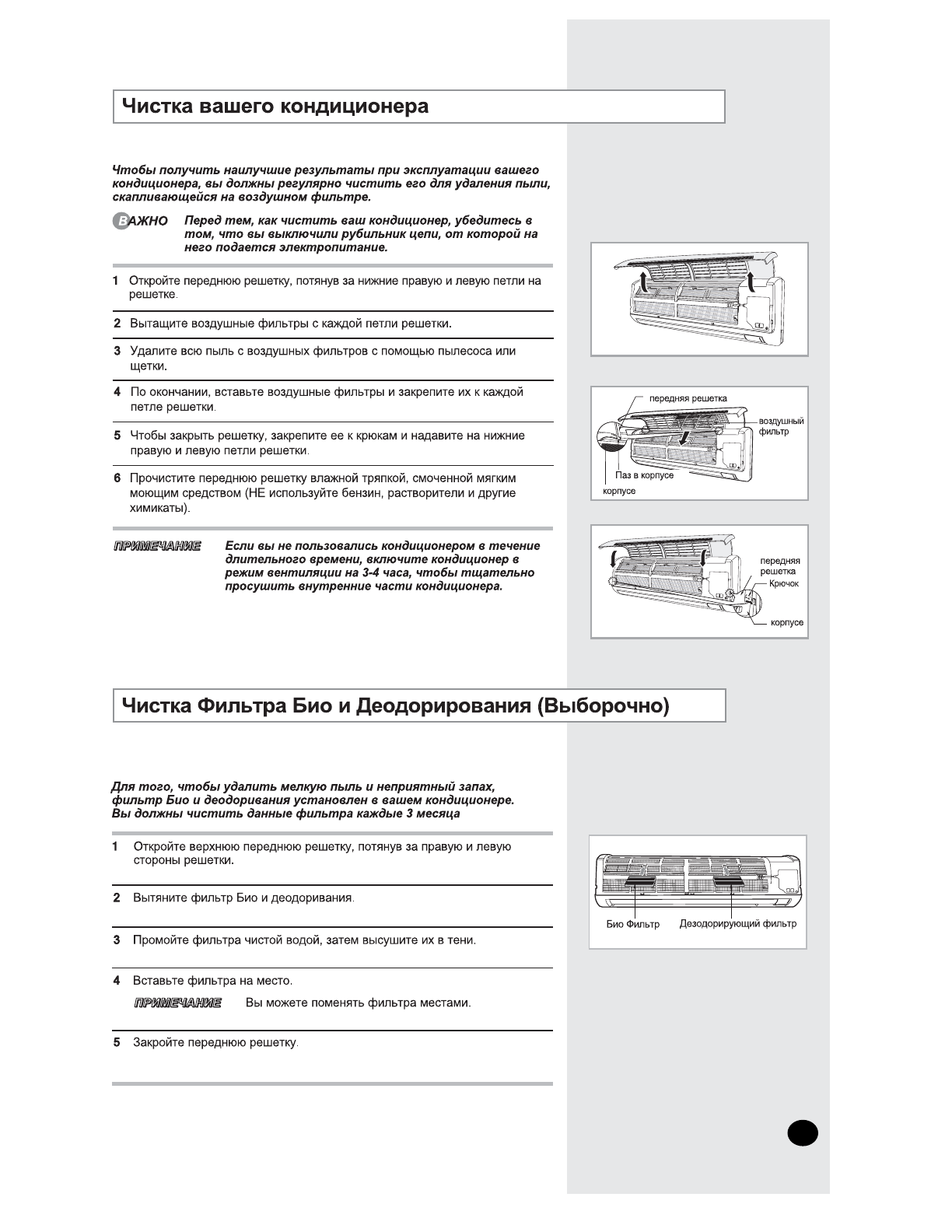 Чистка вашего кондиционера

Чтобы получить наилучшие результаты при эксплуатации вашего кондиционера, вы должны регулярно чистить его для удаления пыли, скапливающейся на воздушном фильтре.

ВАЖНО Перед тем, как чистить ваш кондиционер, убедитесь в том, что вы выключили рубильник цепи, от которой на него подается электропитание.

1 Откройте переднюю решетку, потянув за нижние правую и левую петли на решетке.

2 Вытащите воздушные фильтры с каждой петли решетки.

3 Удалите всю пыль с воздушных фильтров с помощью пылесоса или щетки.

4 По окончании, вставьте воздушные фильтры и закрепите их к каждой петле решетки.

5 Чтобы закрыть решетку, закрепите ее к крюкам и надавите на нижние правую и левую петли решетки.

6 Прочистите переднюю решетку влажной тряпкой, смоченной мягким моющим средством (НЕ используйте бензин, растворители и другие химикаты).

ПРИМЕЧАНИЕ Если вы не пользовались кондиционером в течение длительного времени, включите кондиционер в режим вентиляции на 3-4 часа, чтобы тщательно просушить внутренние части кондиционера.

передняя решетка
воздушный фильтр
Паз в корпусе
корпусе

передняя решетка
Крючок
корпусе

Чистка Фильтра Био и Деодорирования (Выборочно)

Для того, чтобы удалить мелкую пыль и неприятный запах, фильтр Био и деодоривания установлен в вашем кондиционере. Вы должны чистить данные фильтра каждые 3 месяца

1 Откройте верхнюю переднюю решетку, потянув за правую и левую стороны решетки.

2 Вытяните фильтр Био и деодоривания.

3 Промойте фильтра чистой водой, затем высушите их в тени.

4 Вставьте фильтра на место.

ПРИМЕЧАНИЕ Вы можете поменять фильтра местами.

5 Закройте переднюю решетку.

Био Фильтр
Дезодорирующий фильтр