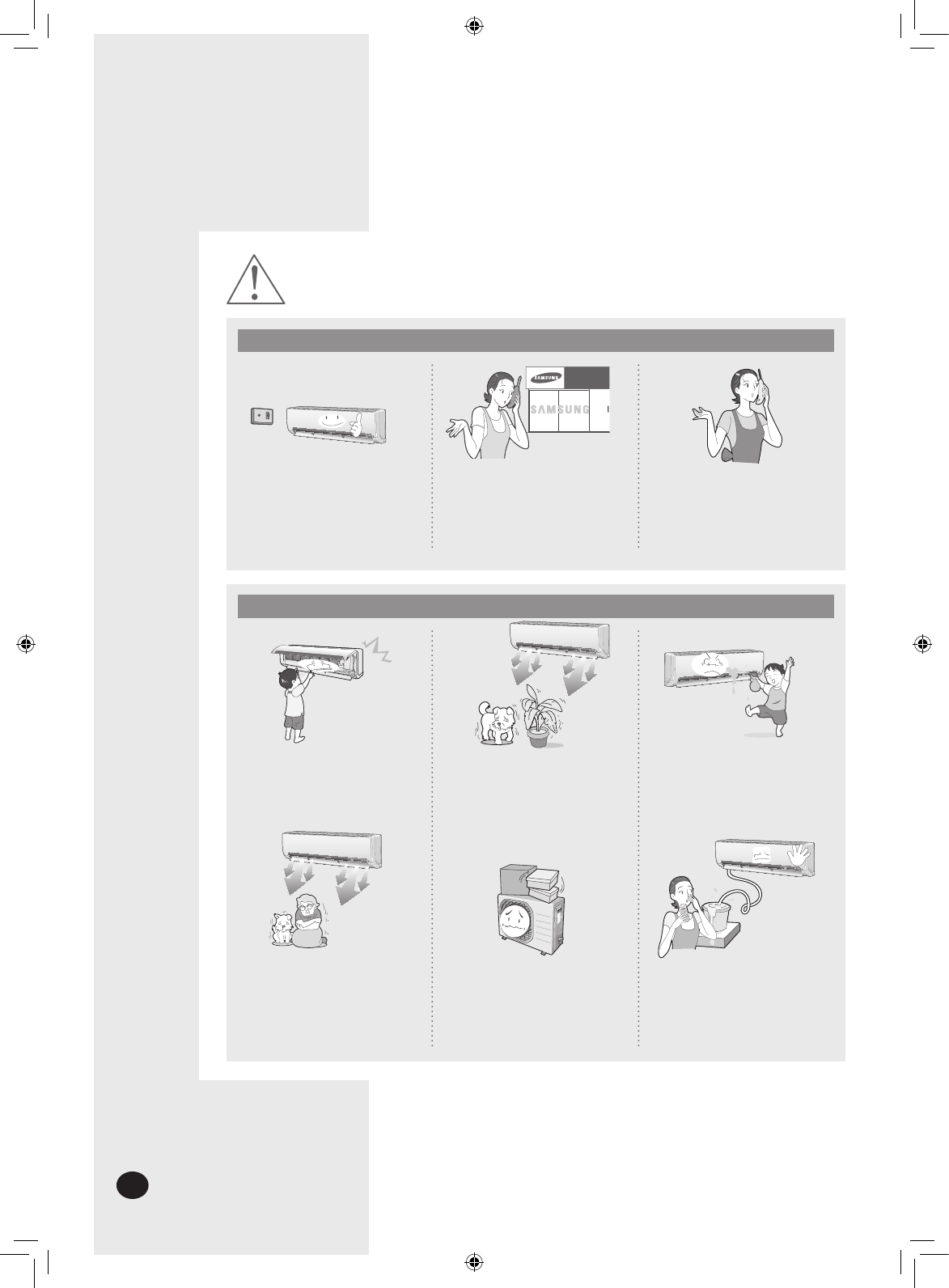 SAMSUNG

SAMSUNG