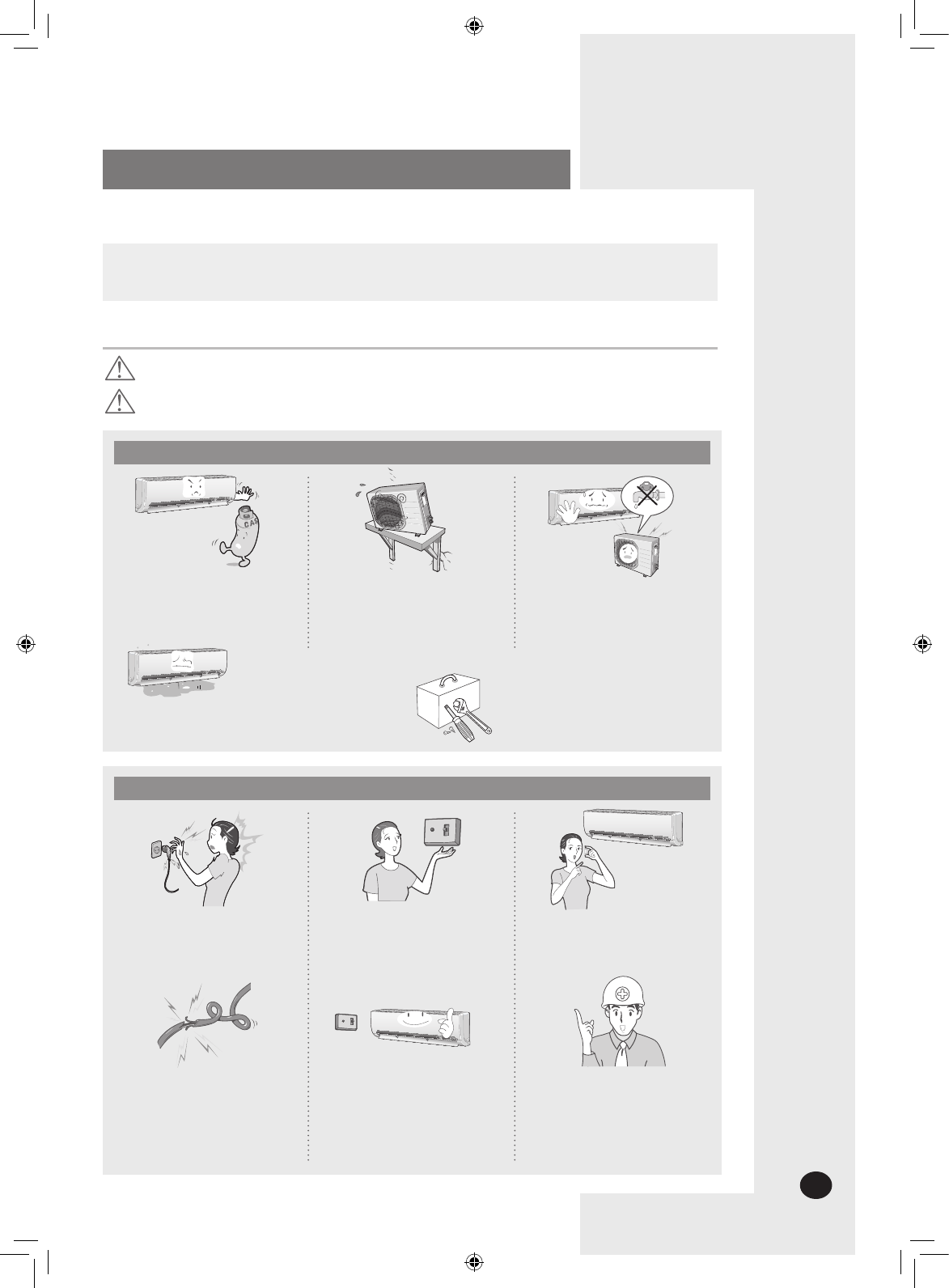 GAS