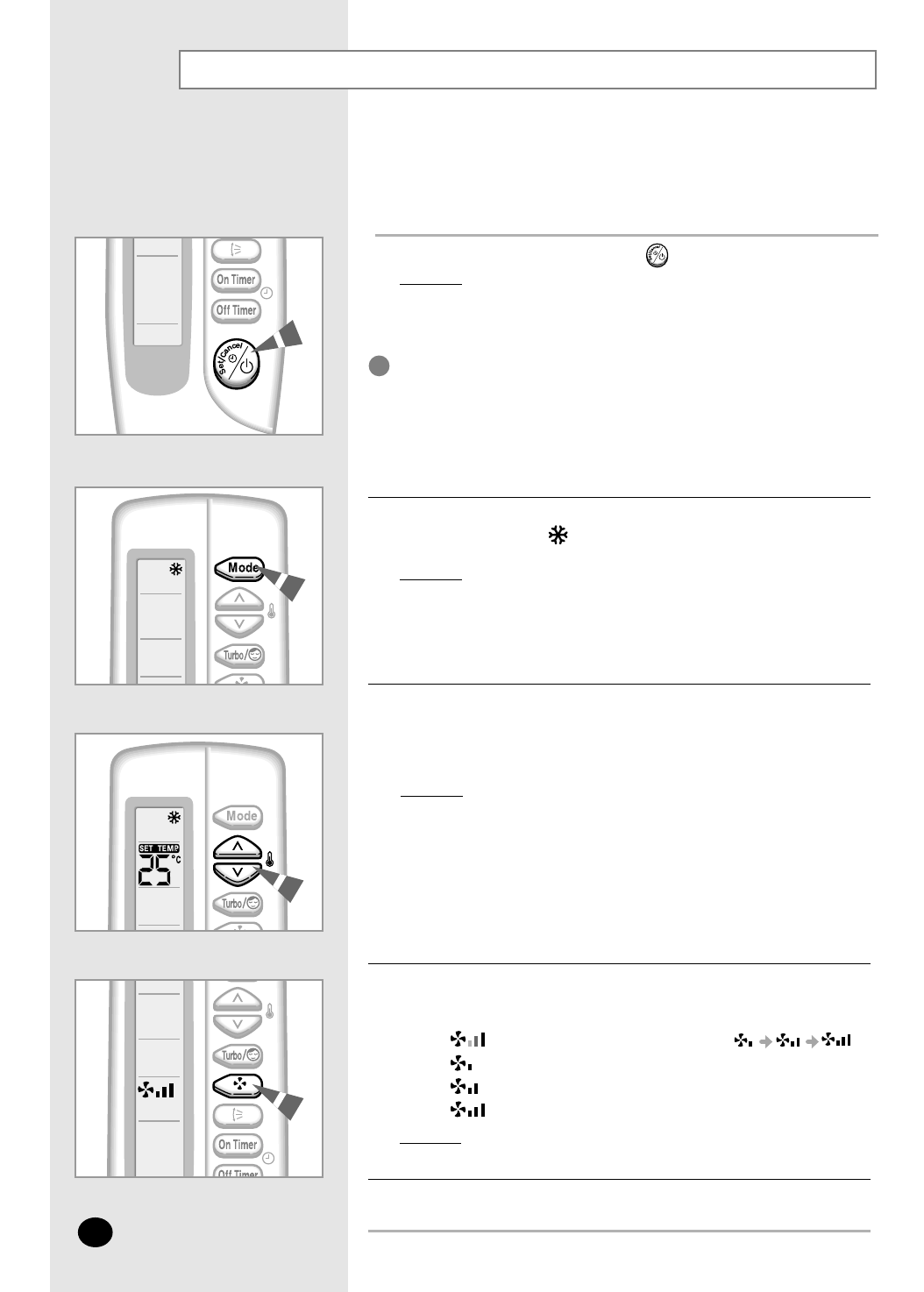 On Timer

Off Timer

Set/Cancel

Mode

Turbo/

Mode

SET TEMP

25 °C

Turbo/

Turbo/

On Timer

Off Timer