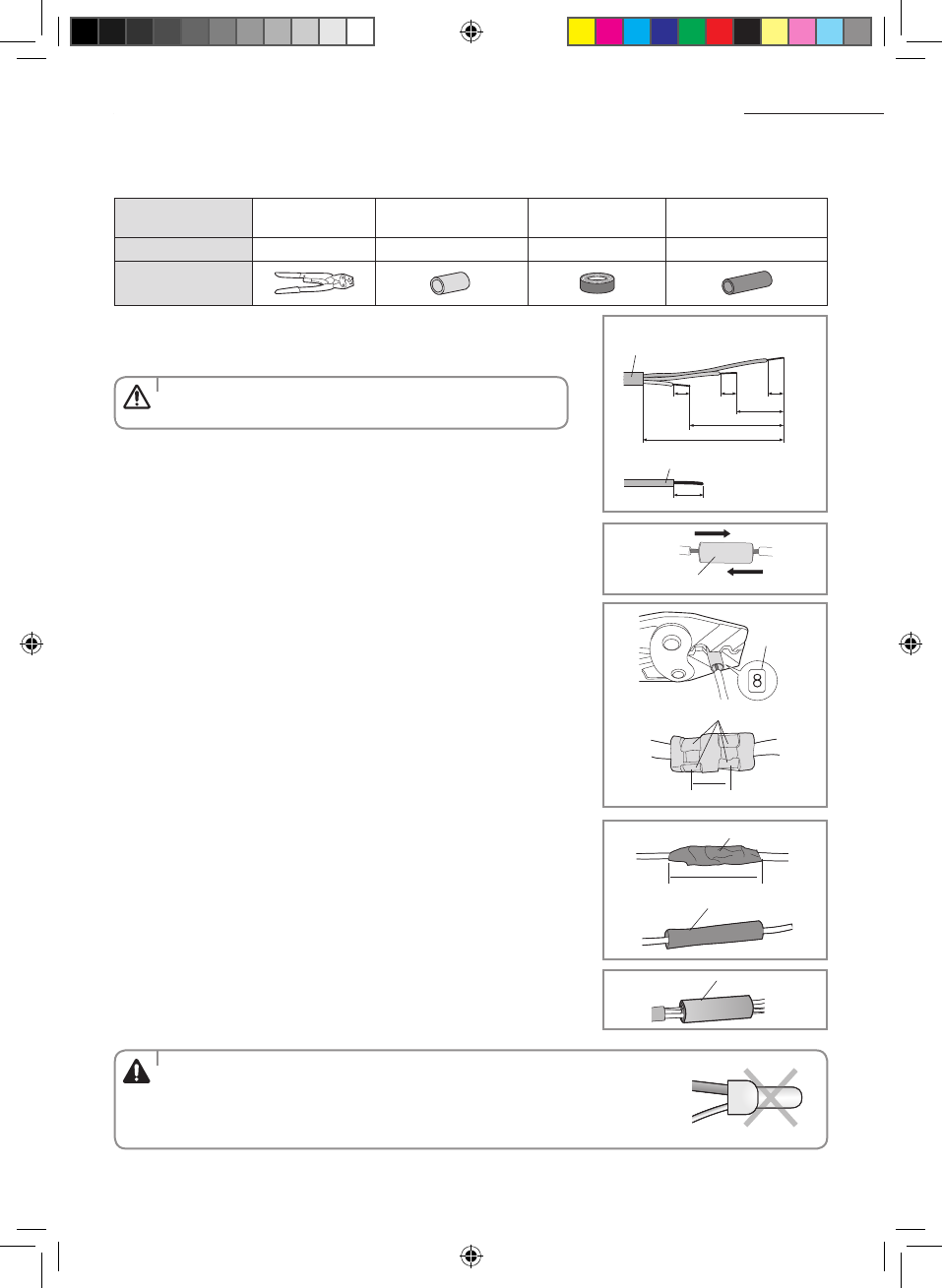 8