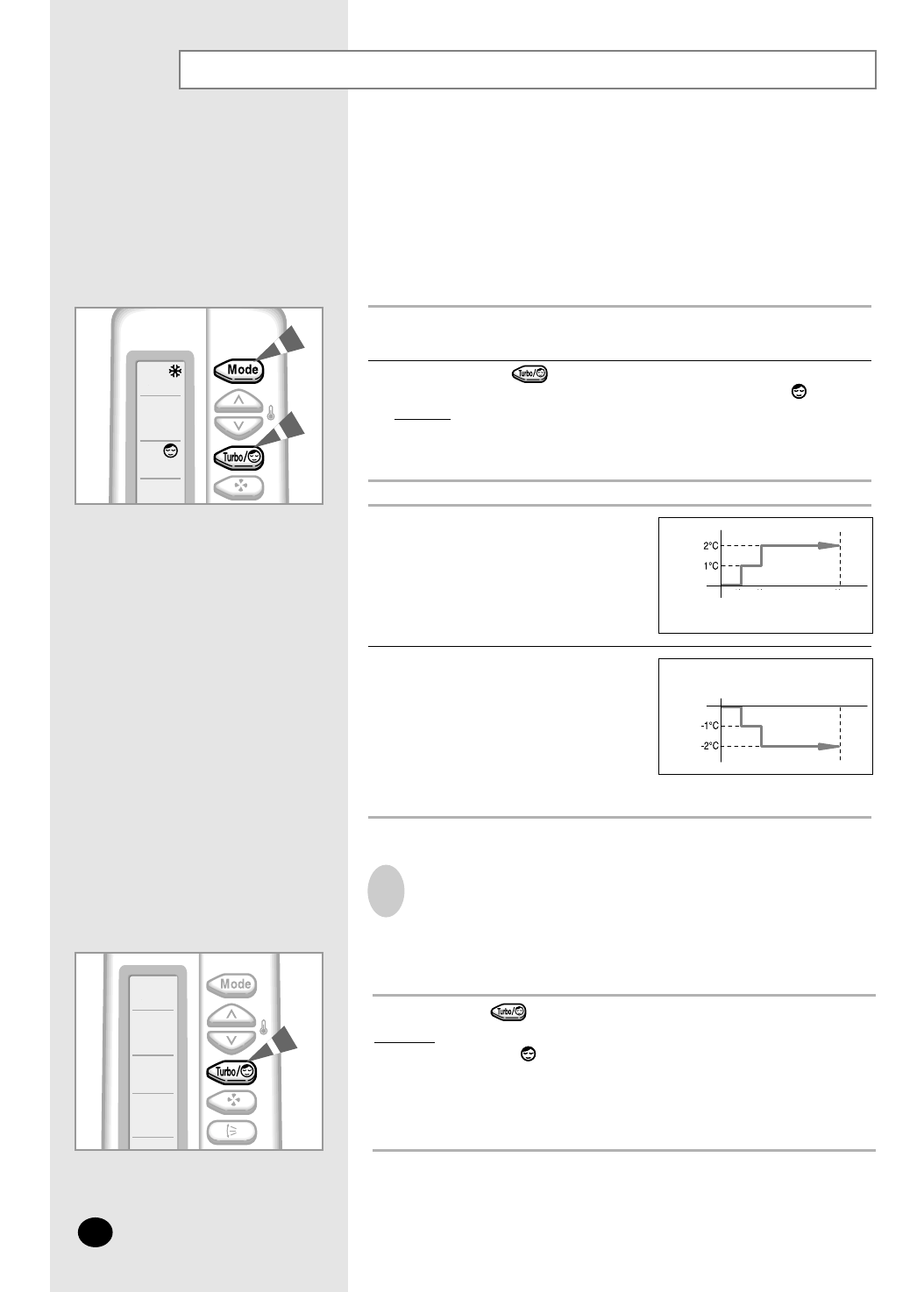 Mode

Turbo/

2°C
1°C

-1°C
-2°C

Mode

Turbo/