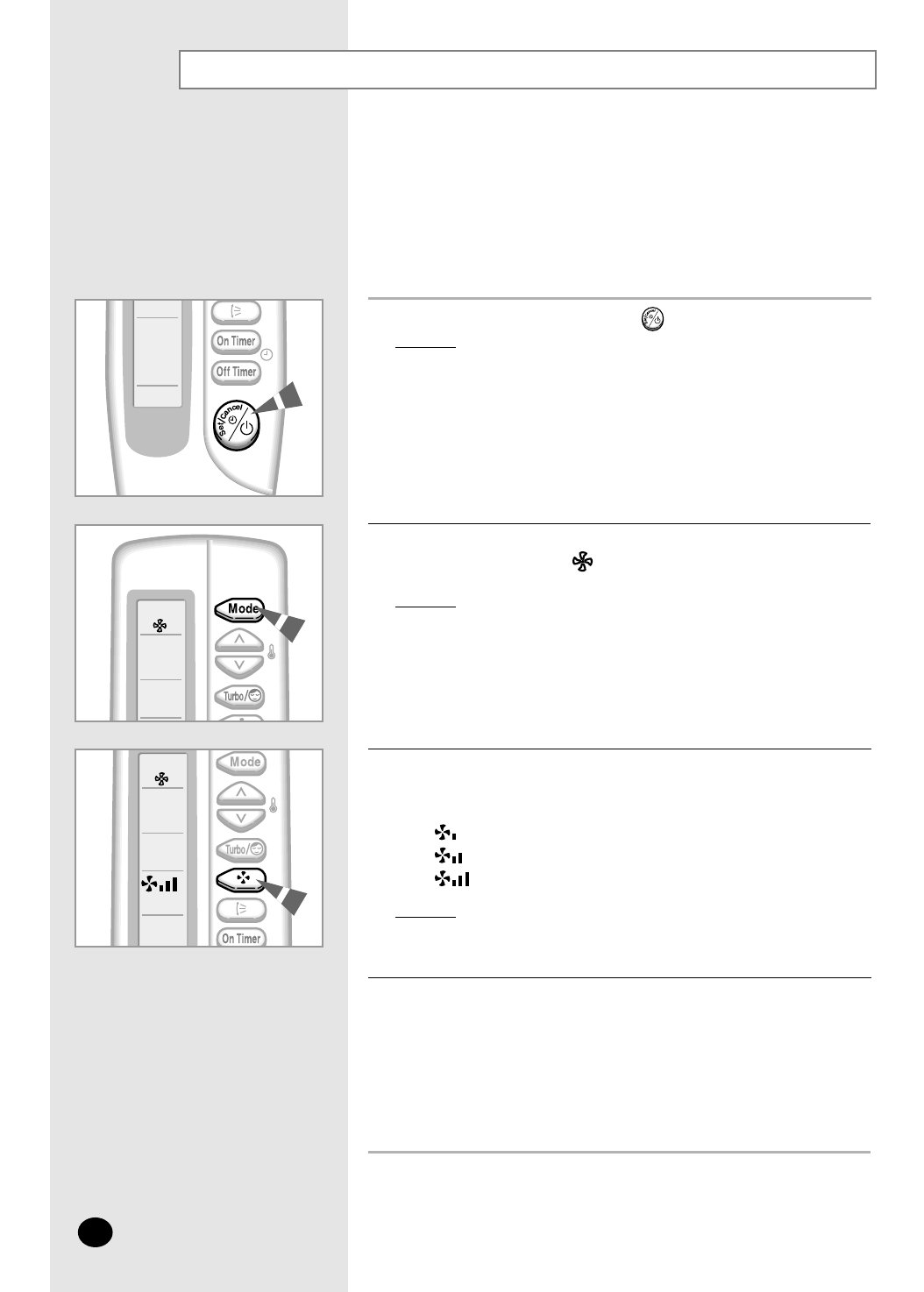 On Timer
Off Timer
Set/Cancel

Mode

Turbo/

Mode

Turbo/

On Timer