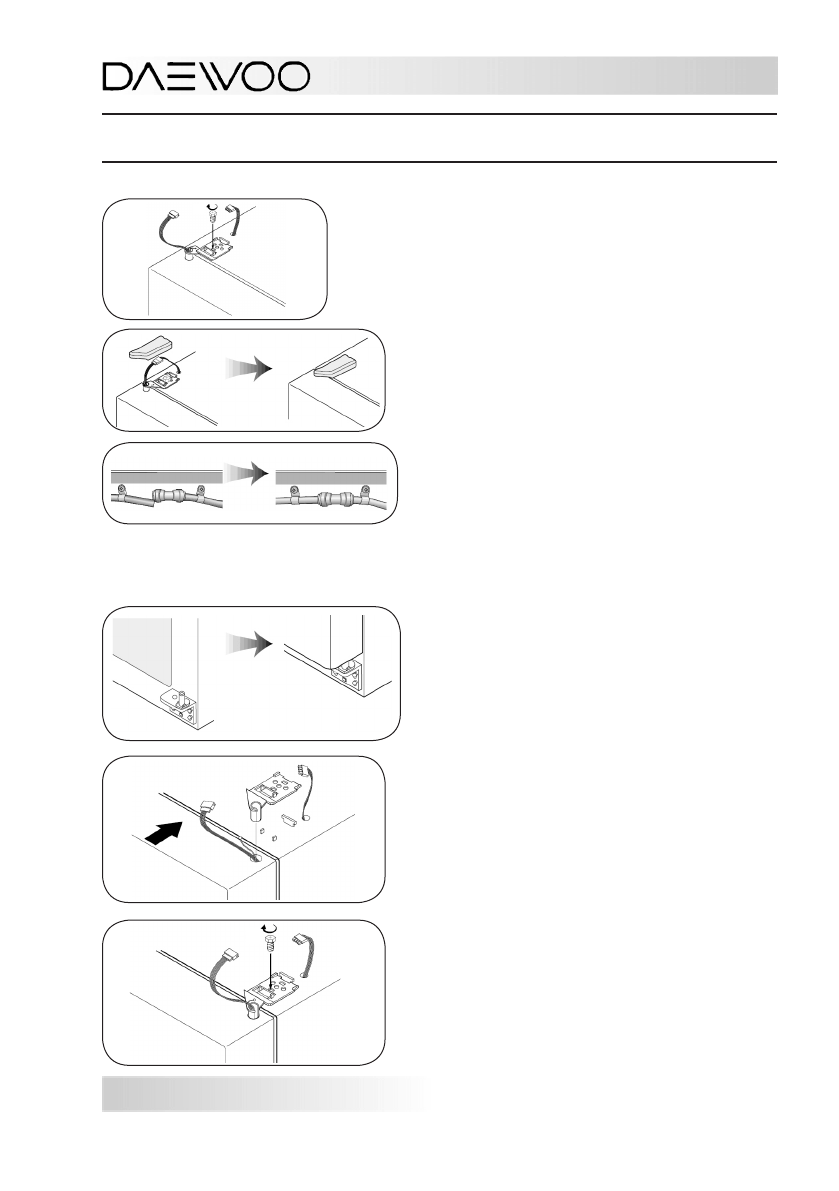 DAEWOO