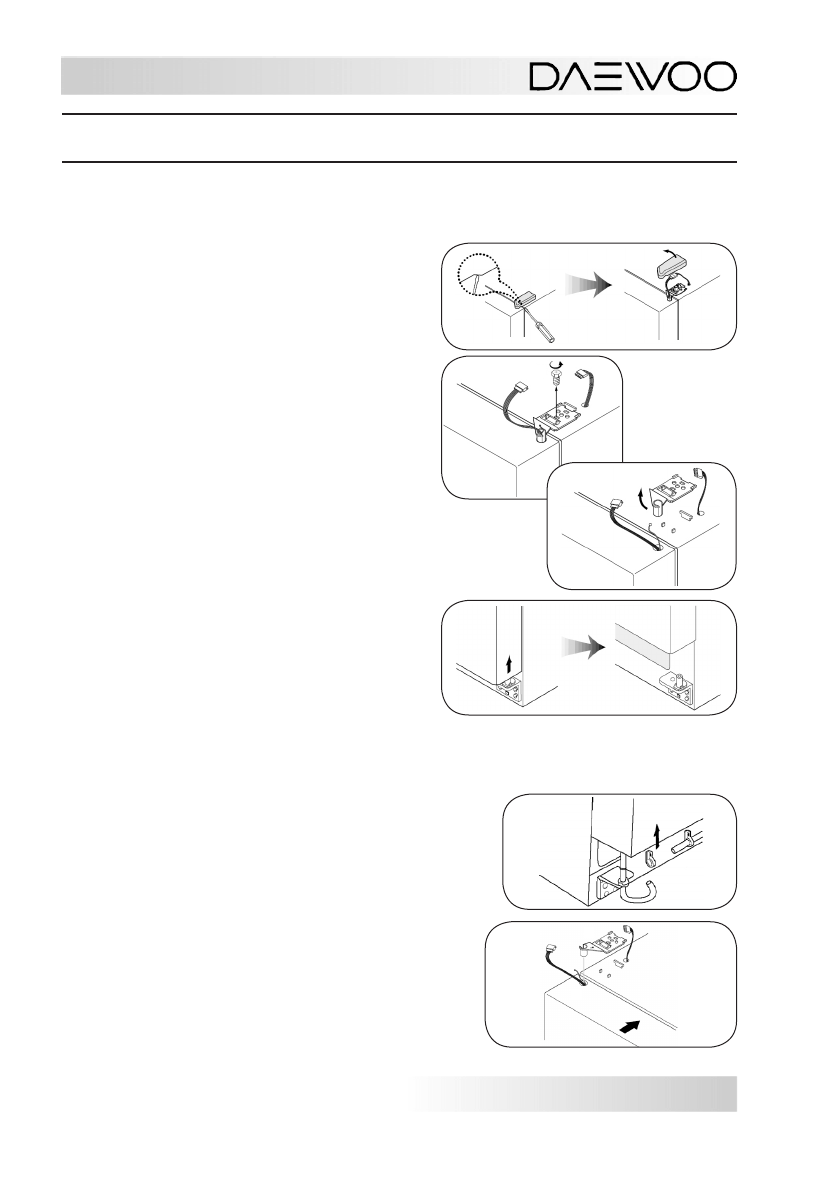 DAEWOO