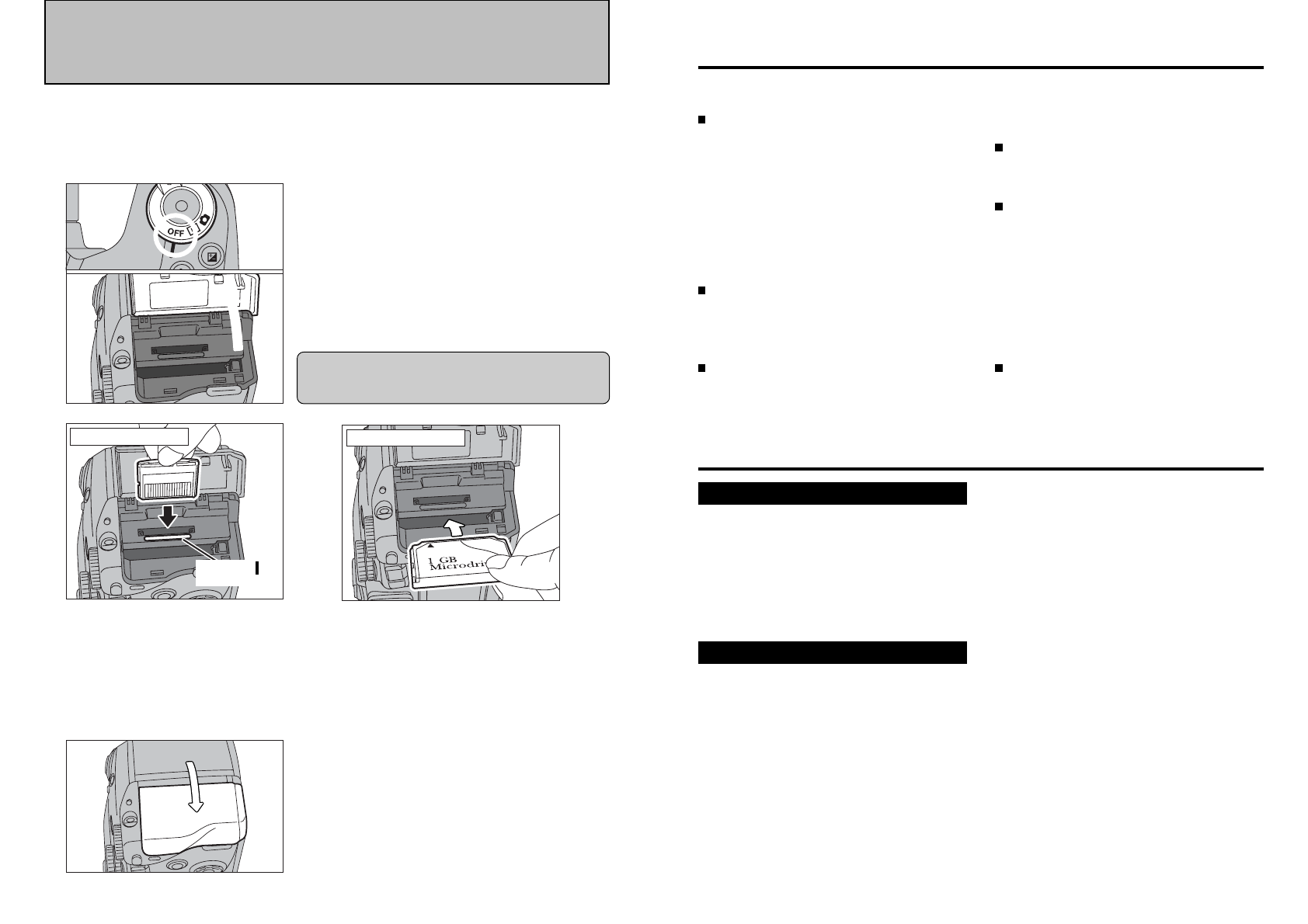 OFF

1 GB
Microdri