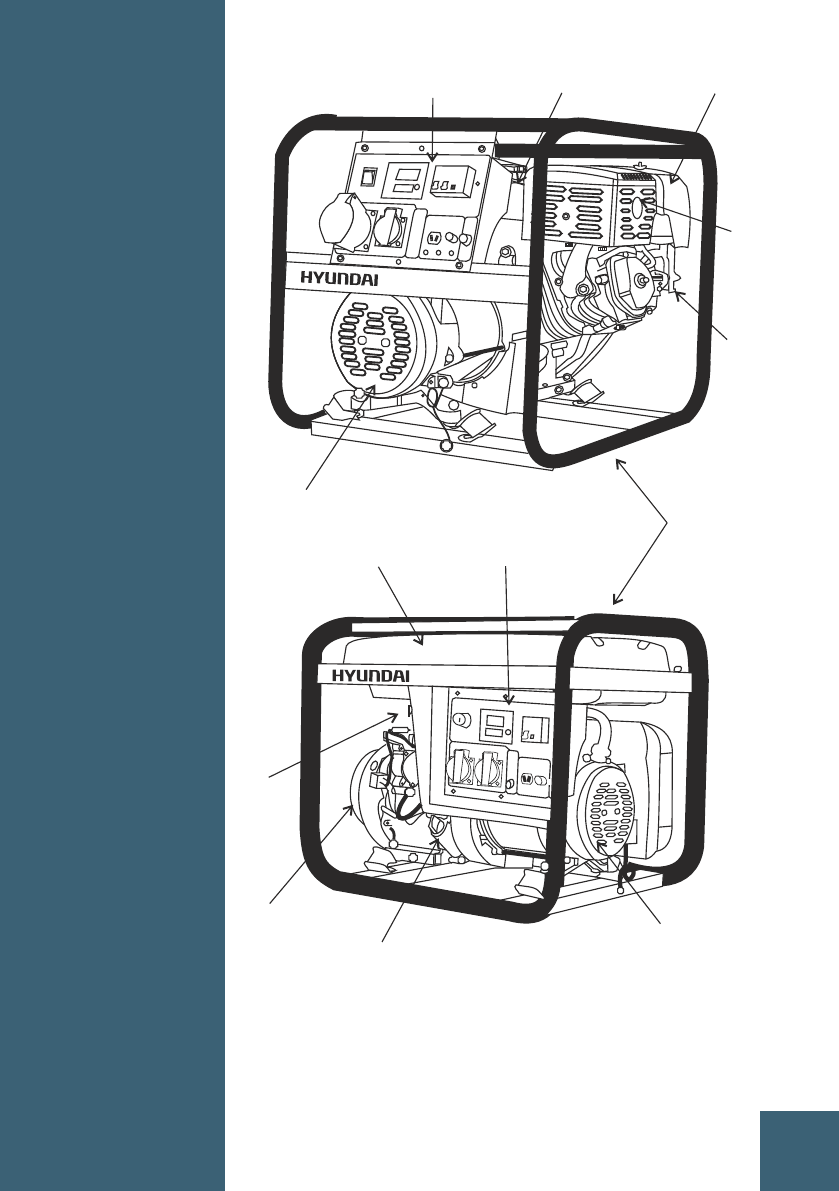 HYUNDAI

HYUNDAI