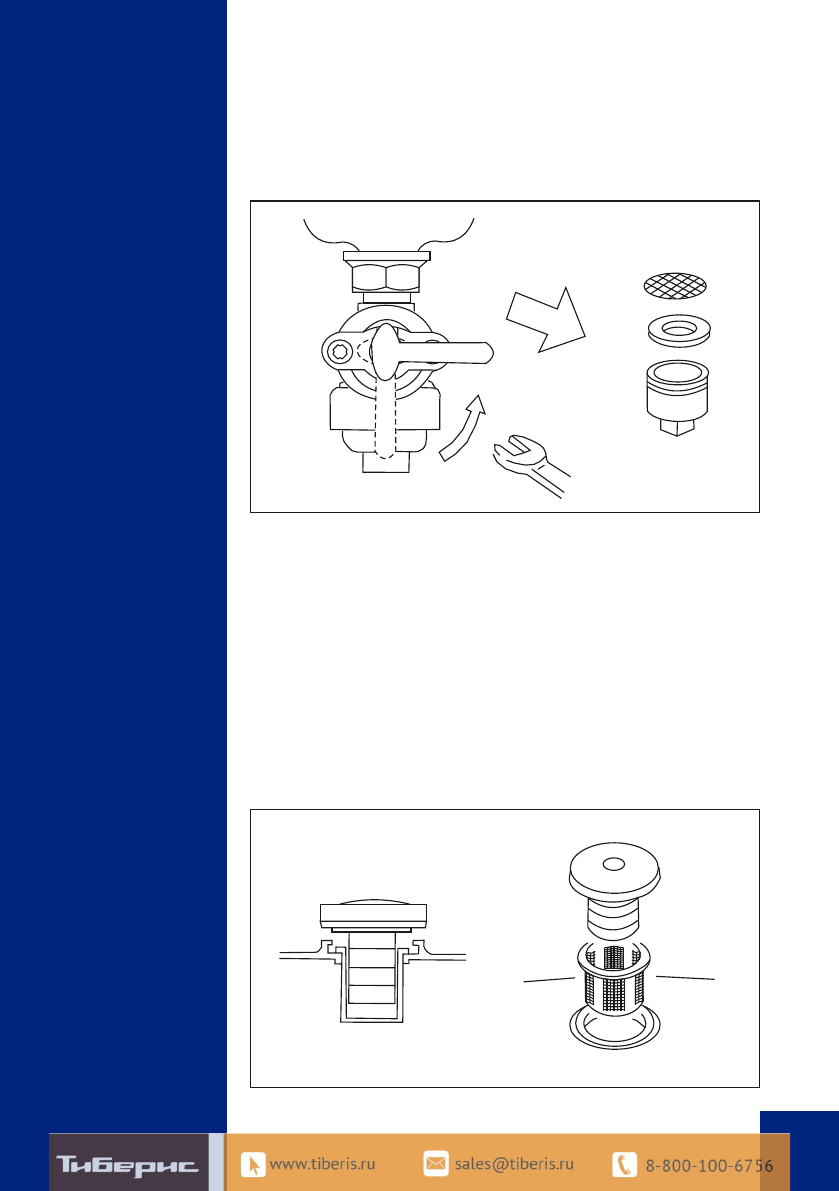 Тиберис

www.tiberis.ru

sales@tiberis.ru

8-800-100-6756