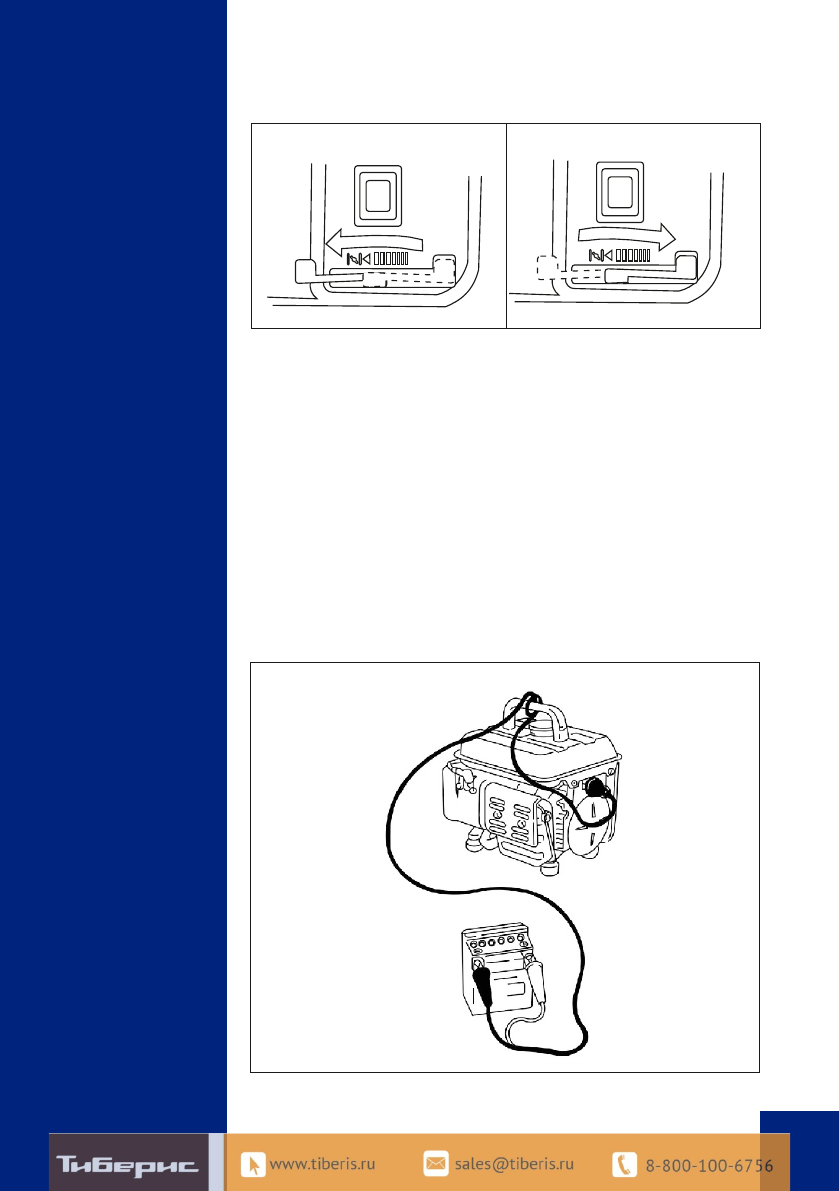 Тиберис
www.tiberis.ru
sales@tiberis.ru
8-800-100-6756