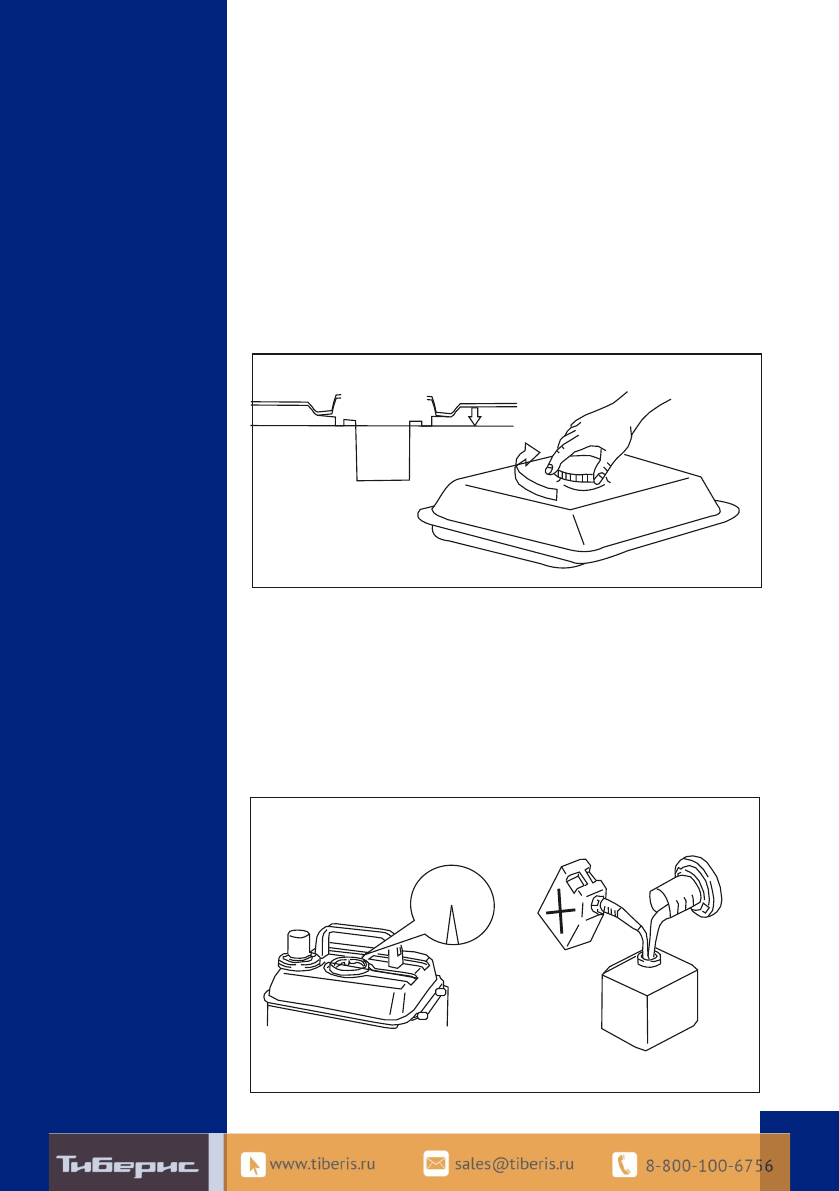 Тиберис

www.tiberis.ru

sales@tiberis.ru

8-800-100-6756