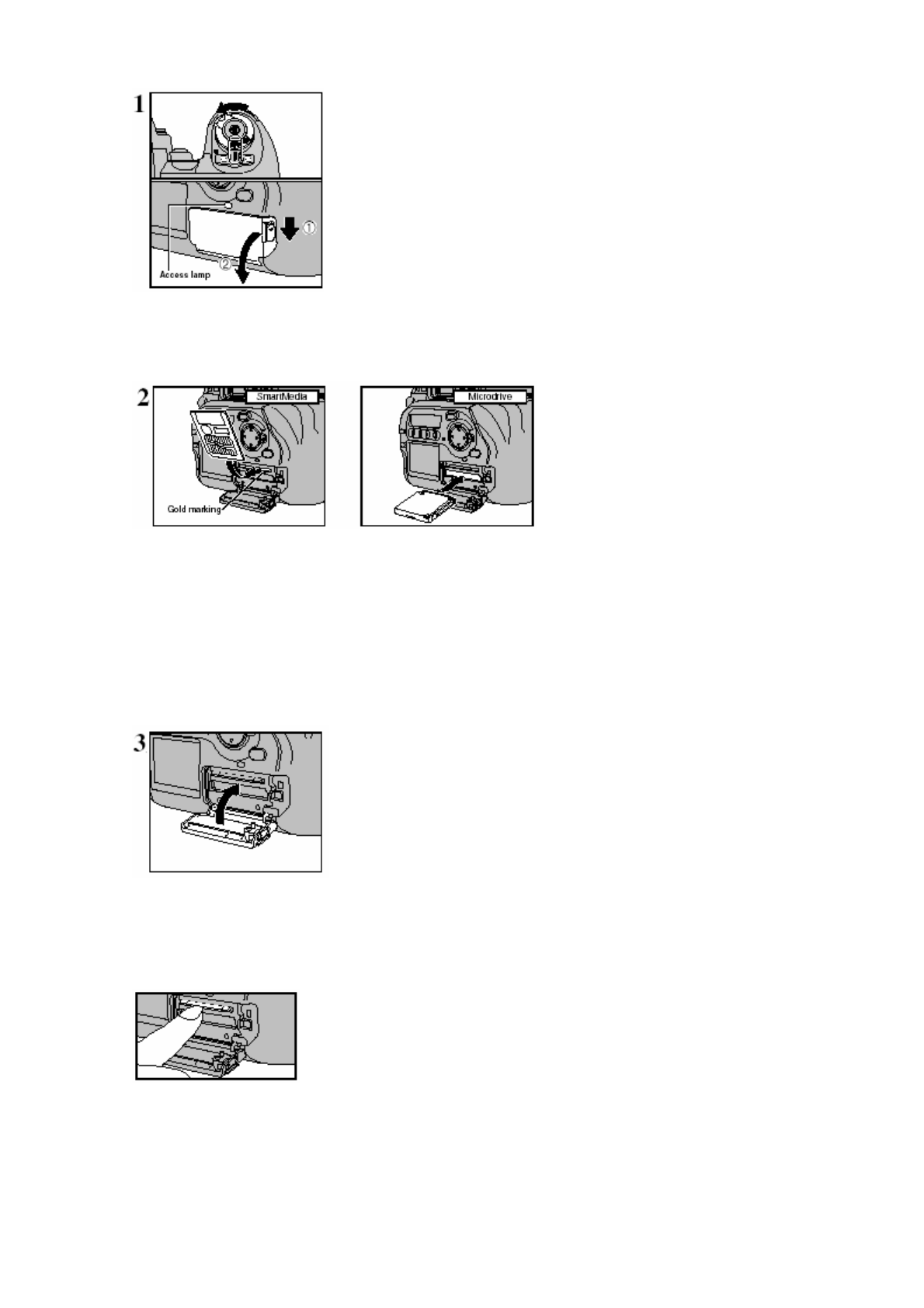 1

①

②

Access lamp

2

SmartMedia

Gold marking

Microdrive

3