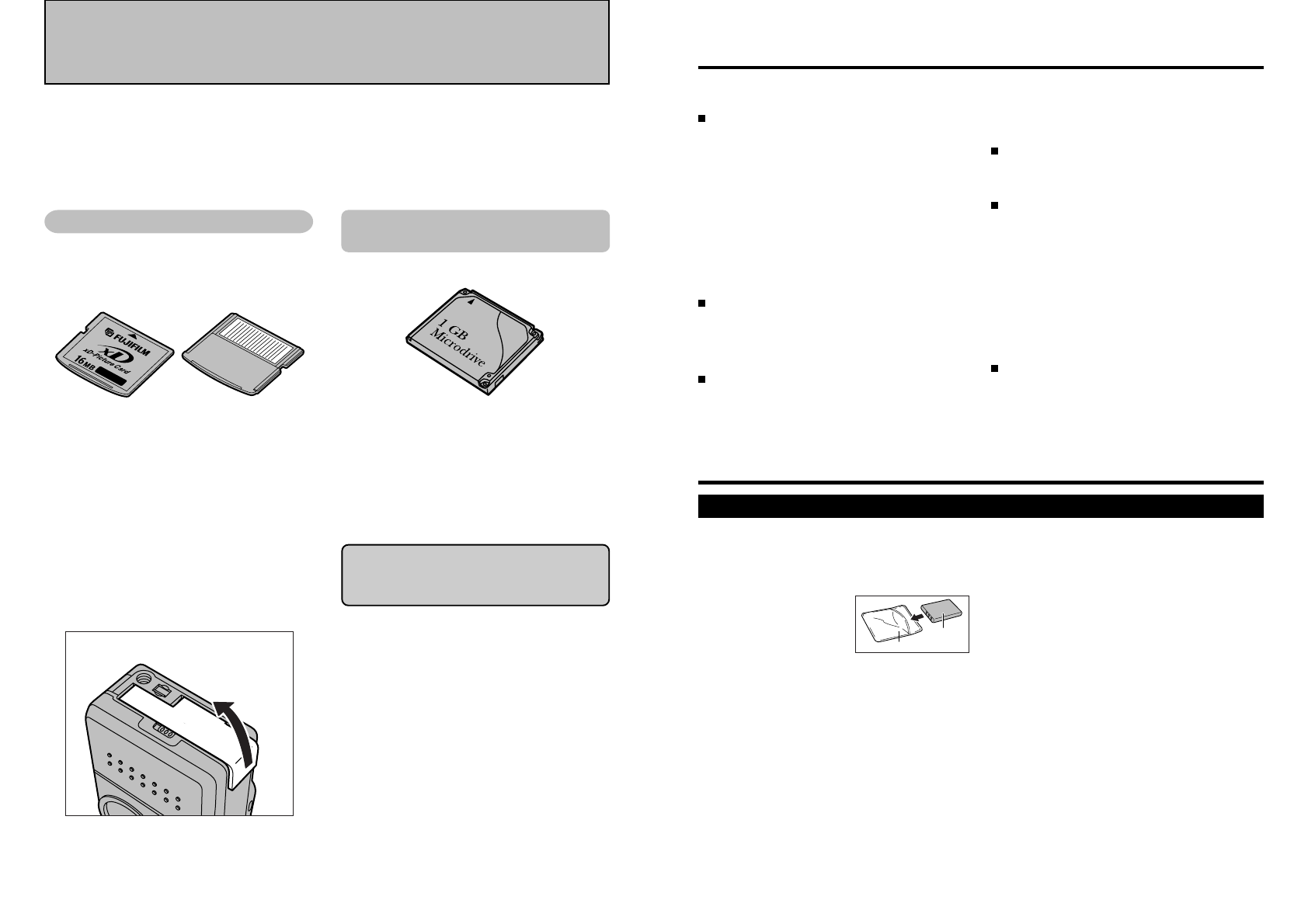 FUJIFILM

xD

xD-Picture Card

16MB

1 GB
Microdrive