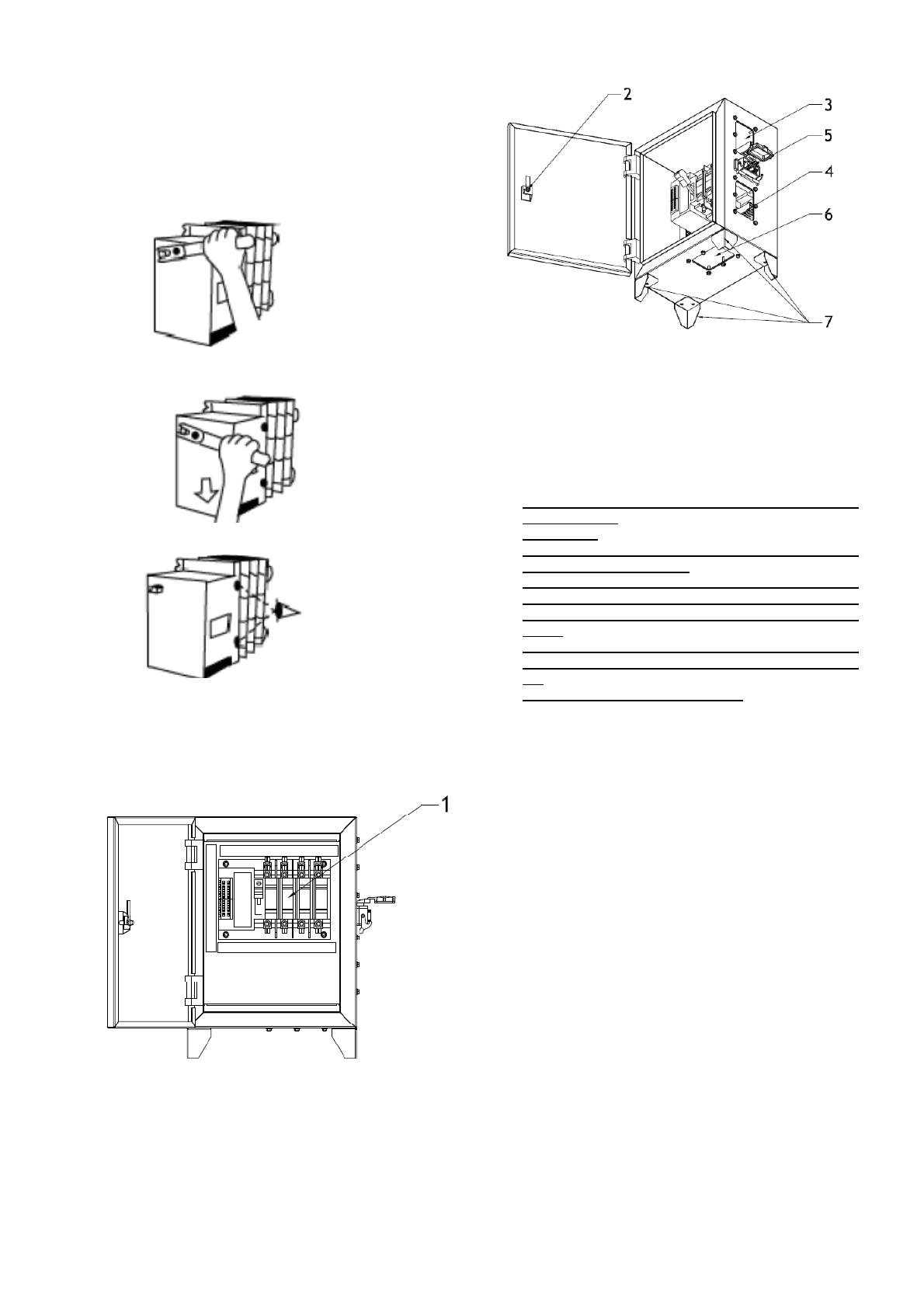 2
3
5
4
6
7
1