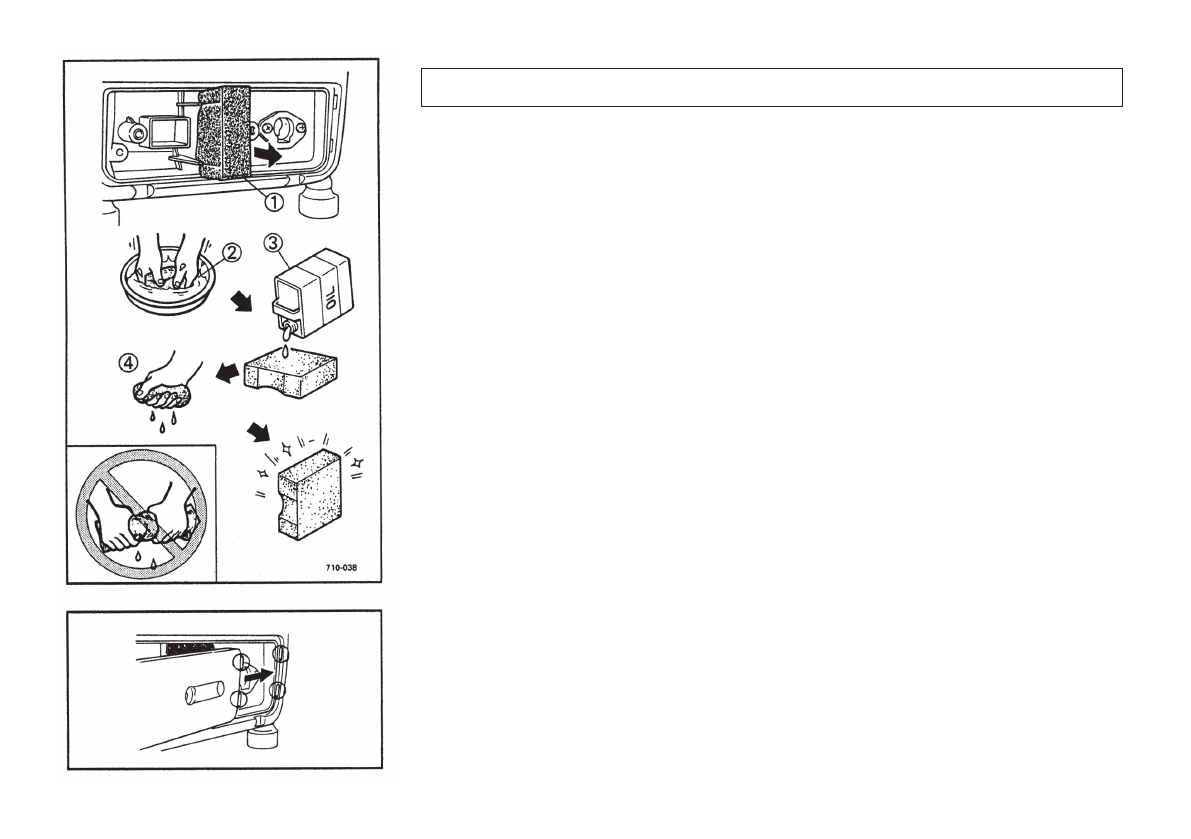 ①
②
③
OIL
④
710-038