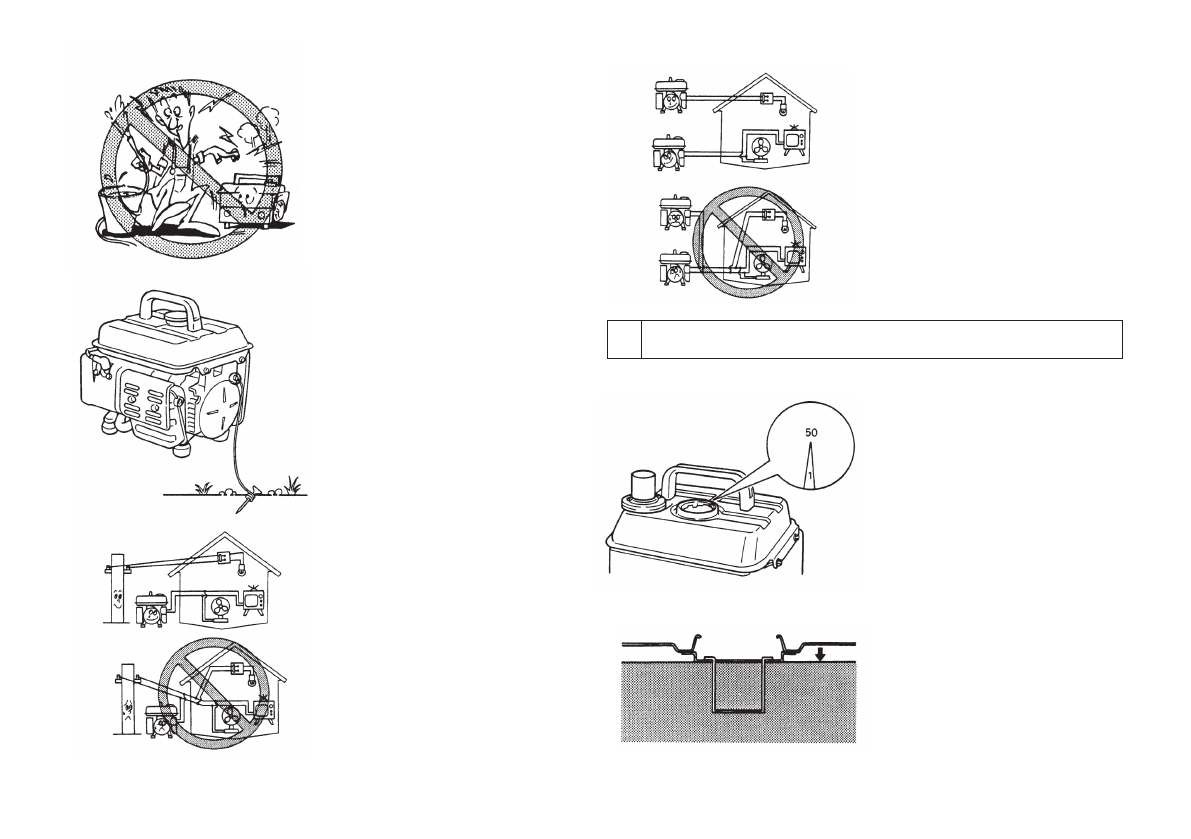 50

1