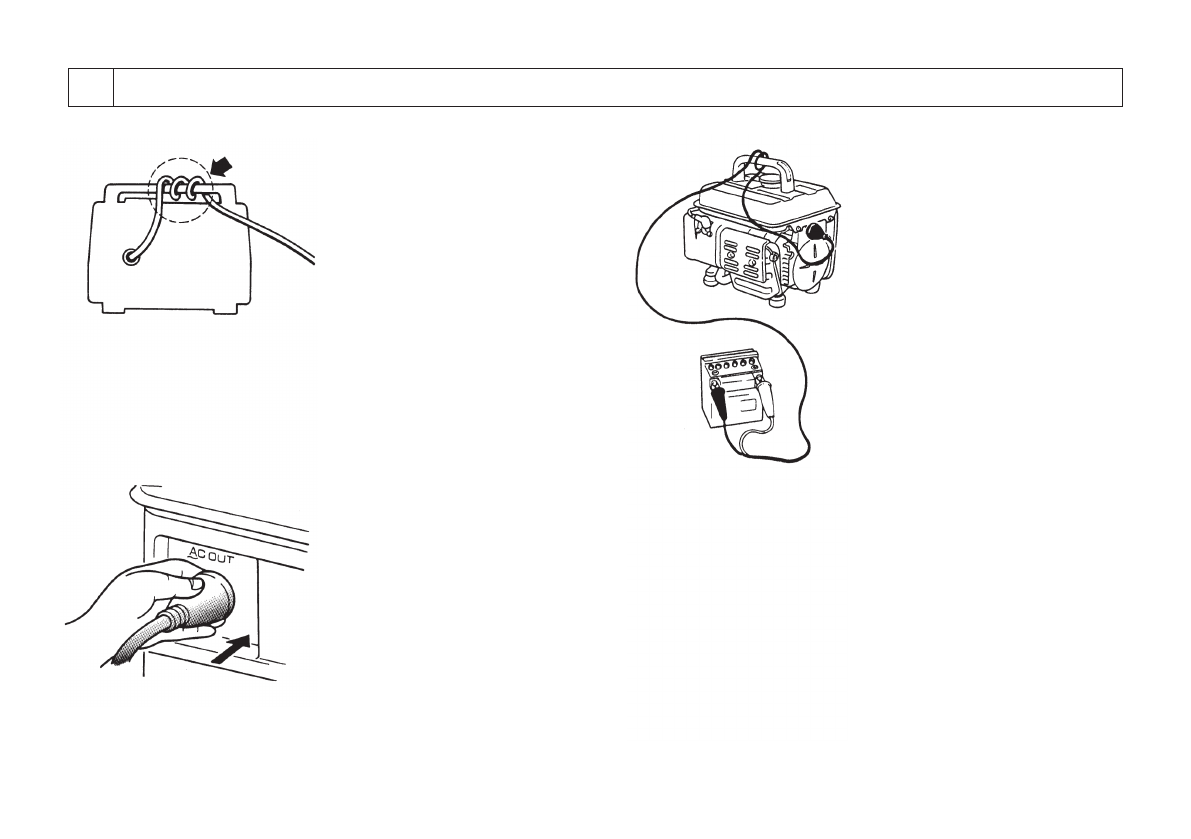 AC OUT