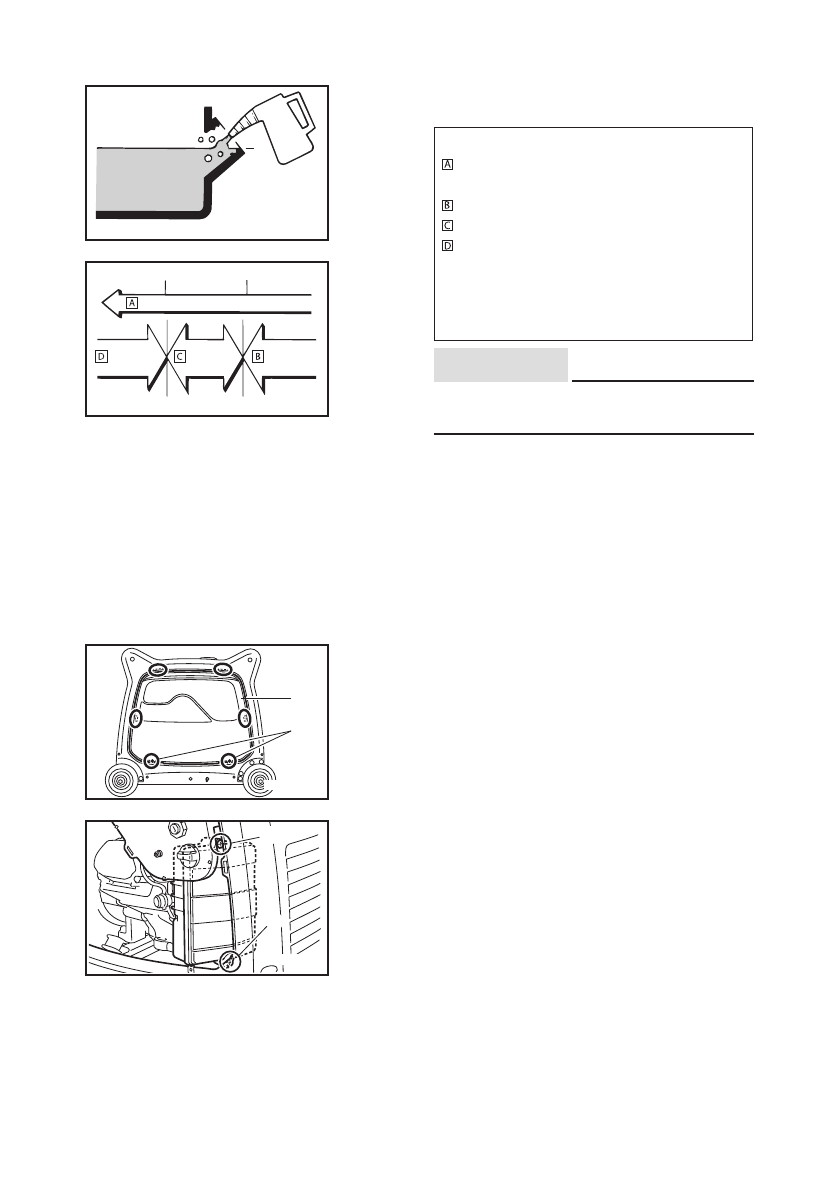 A

D C B

A
B
C
D