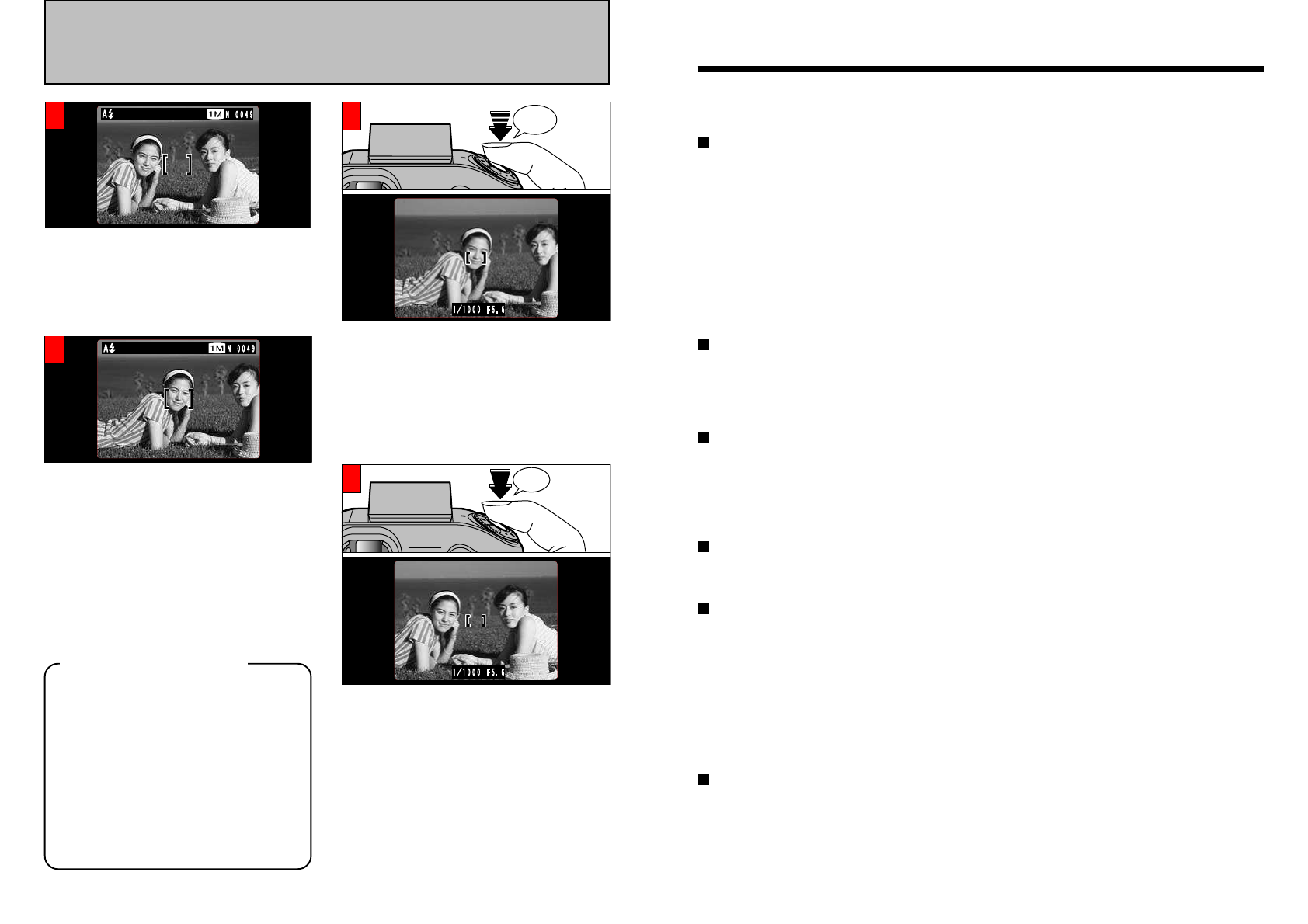 A

1M N 0049

1/1000 F5.6

A

1M N 0049

1/1000 F5.6