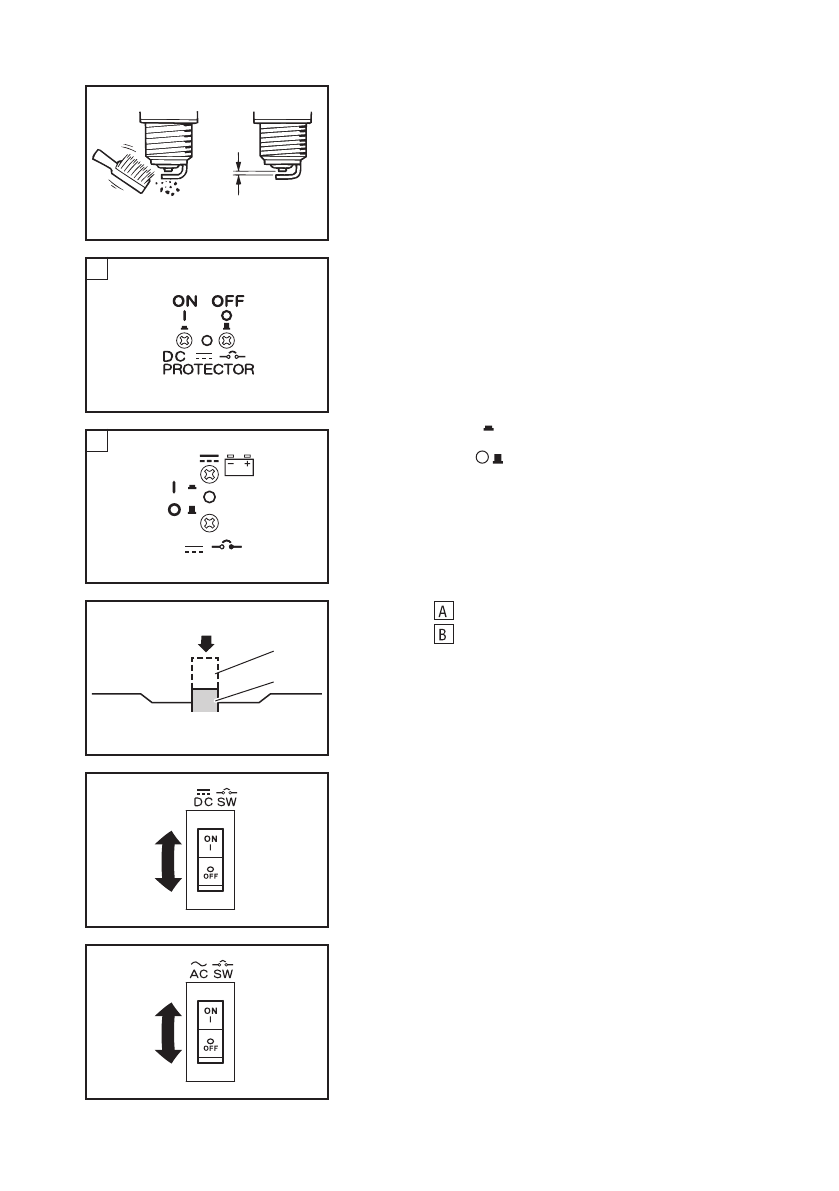 ON OFF

DC PROTECTOR

A

B

DC SW

ON

OFF

AC SW

ON

OFF