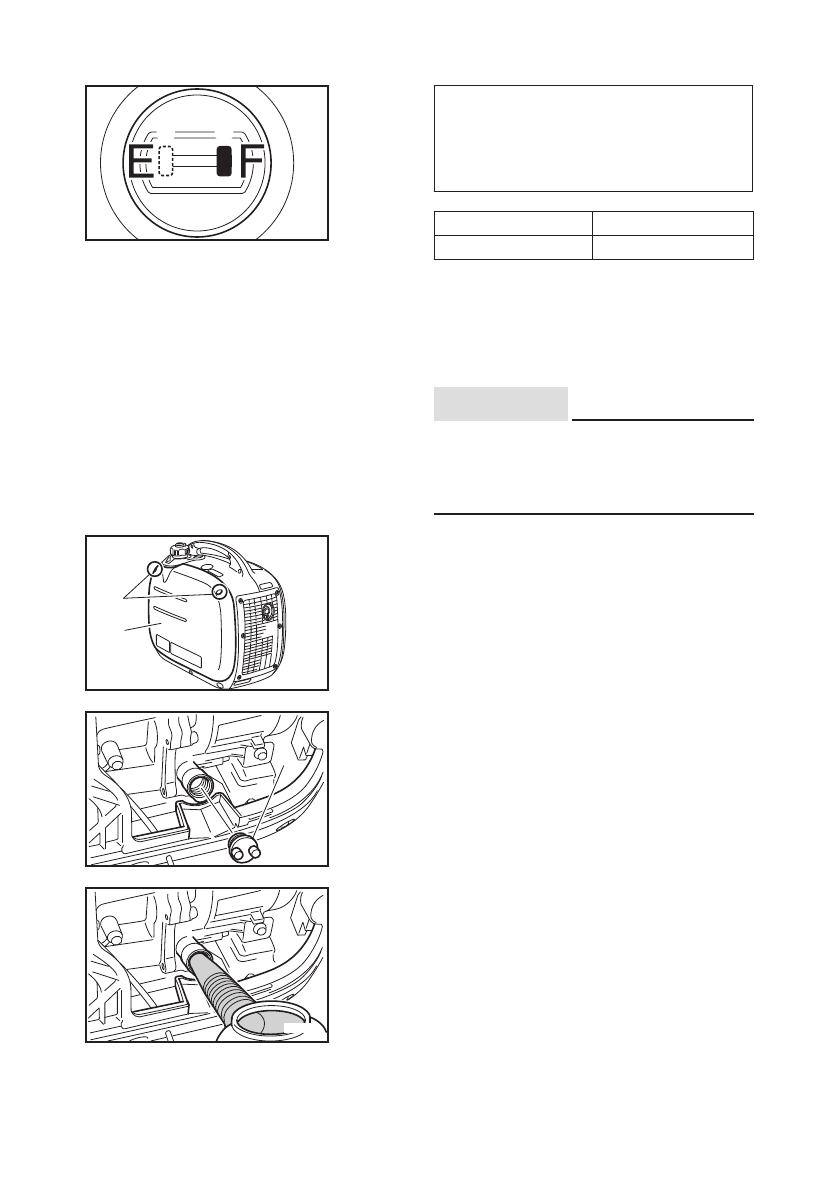 E F