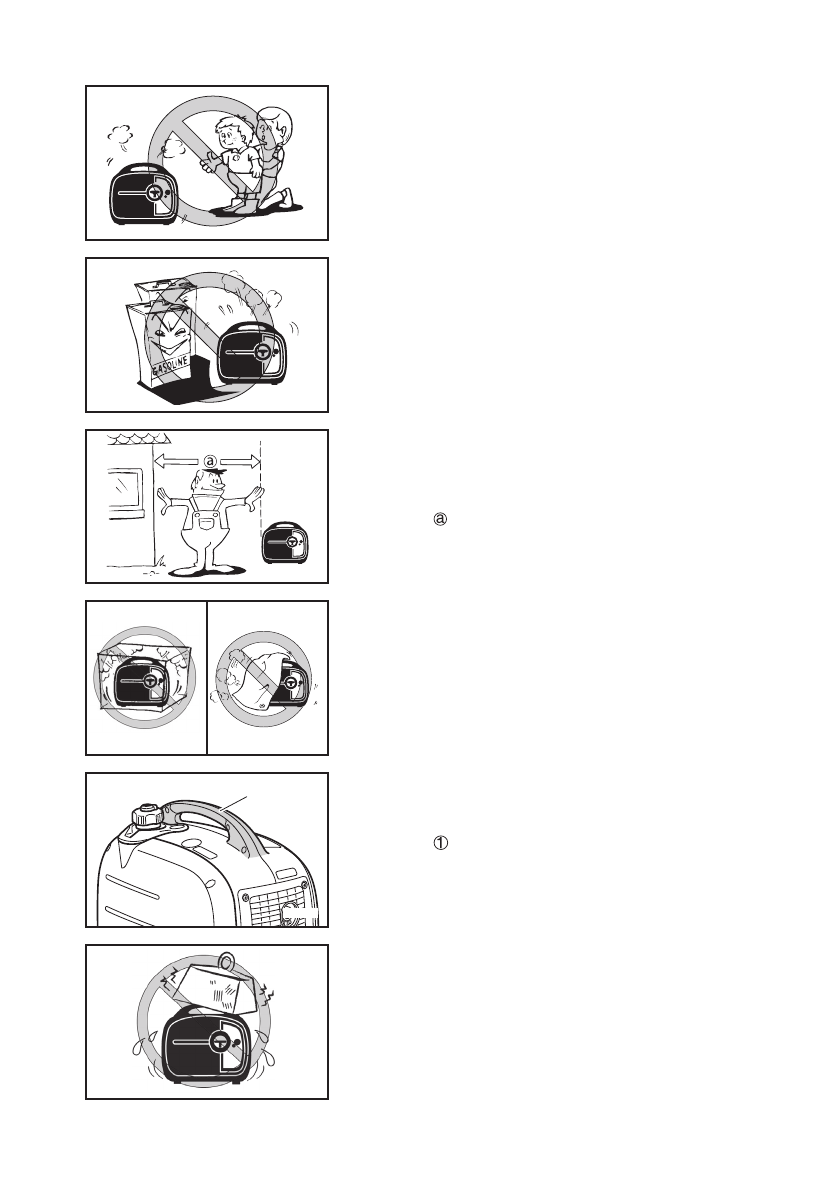 GASOLINE

ⓐ

ⓐ

①