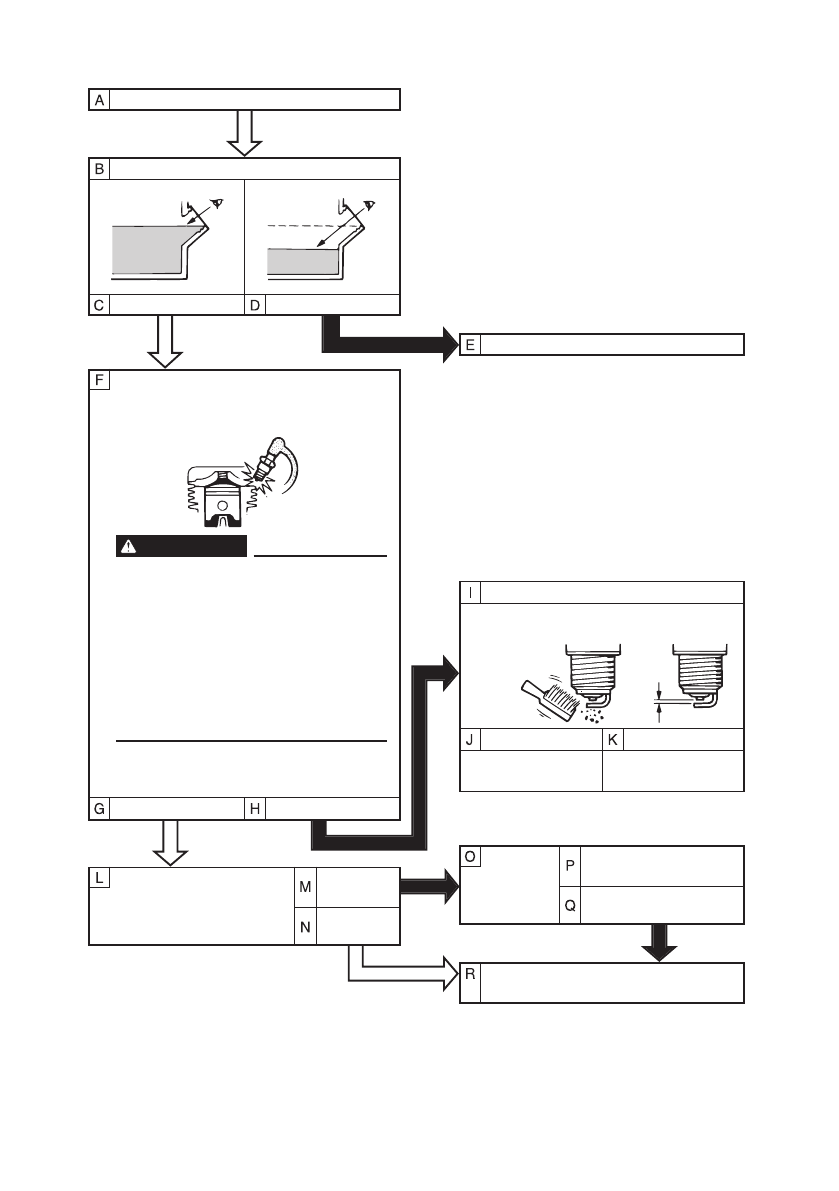 A

B

C

D

E

F

G

H

I

J

K

L

M

N

O

P

Q

R