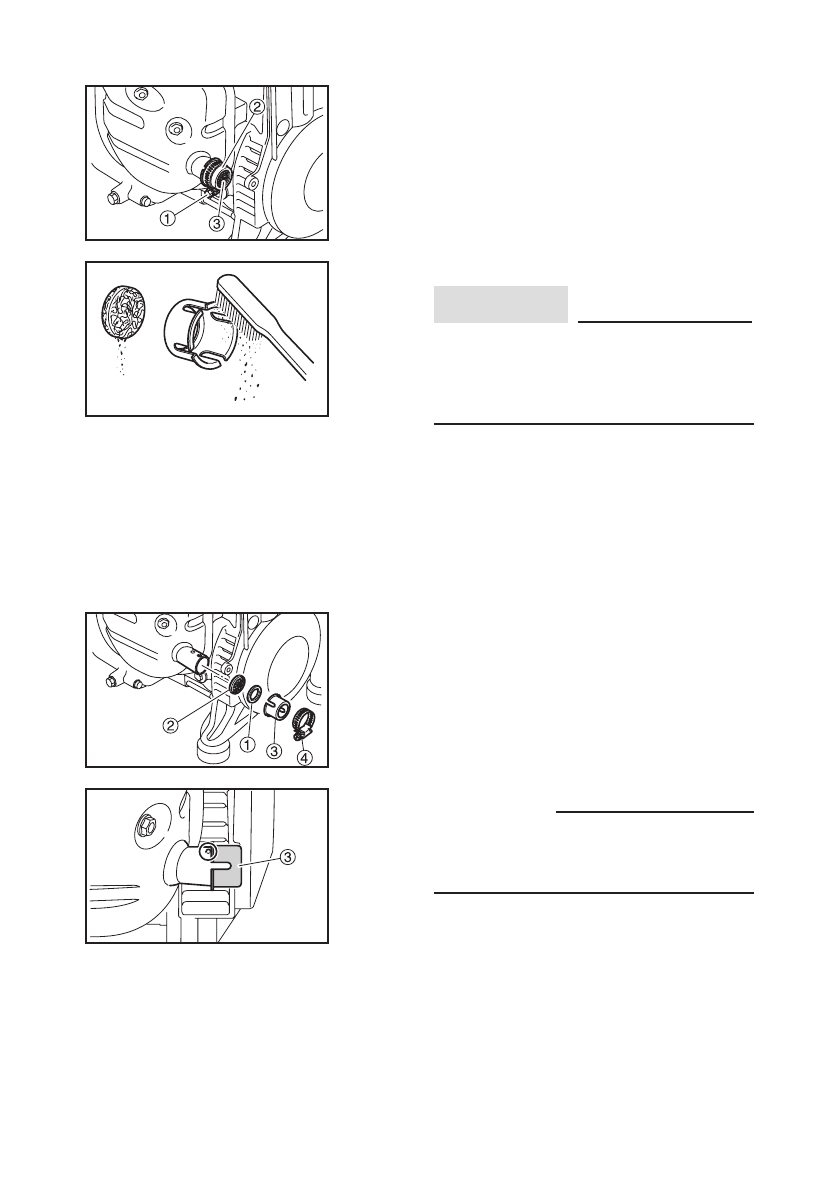 ②
①
③

②
①
③
④

③