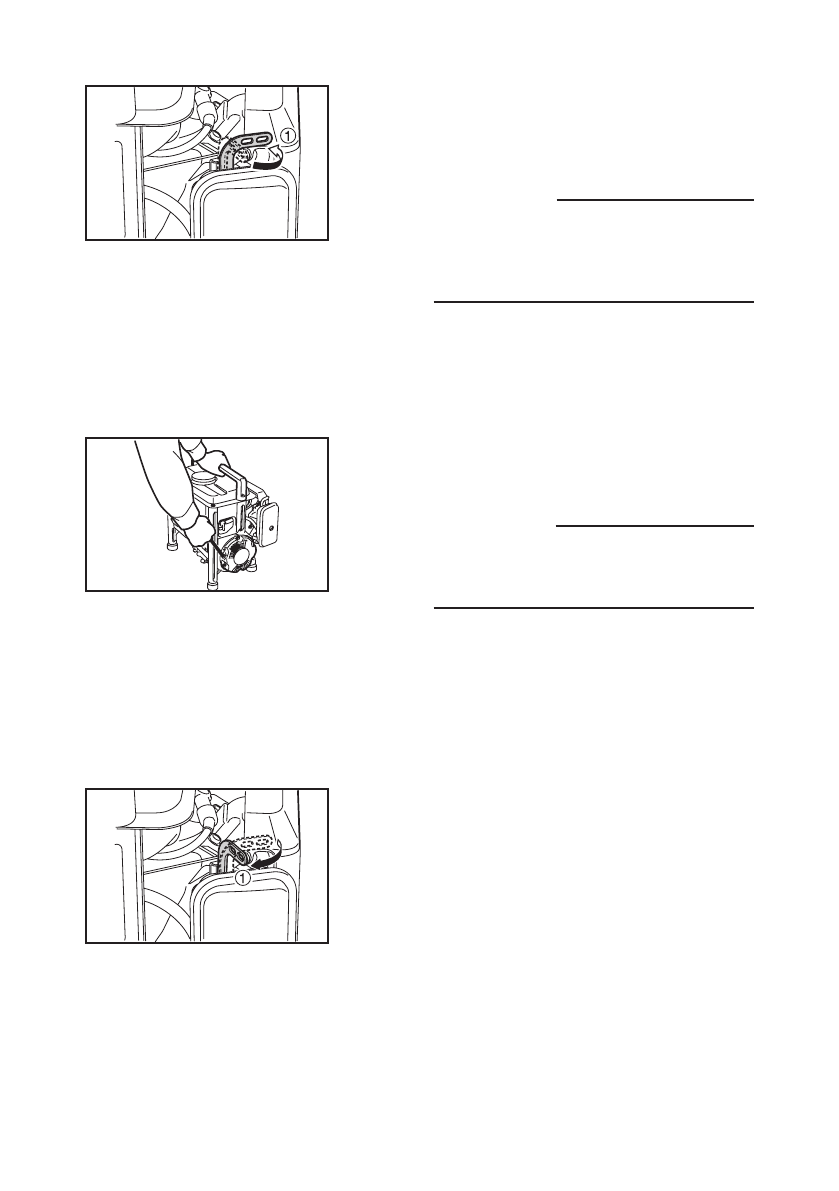 1

1