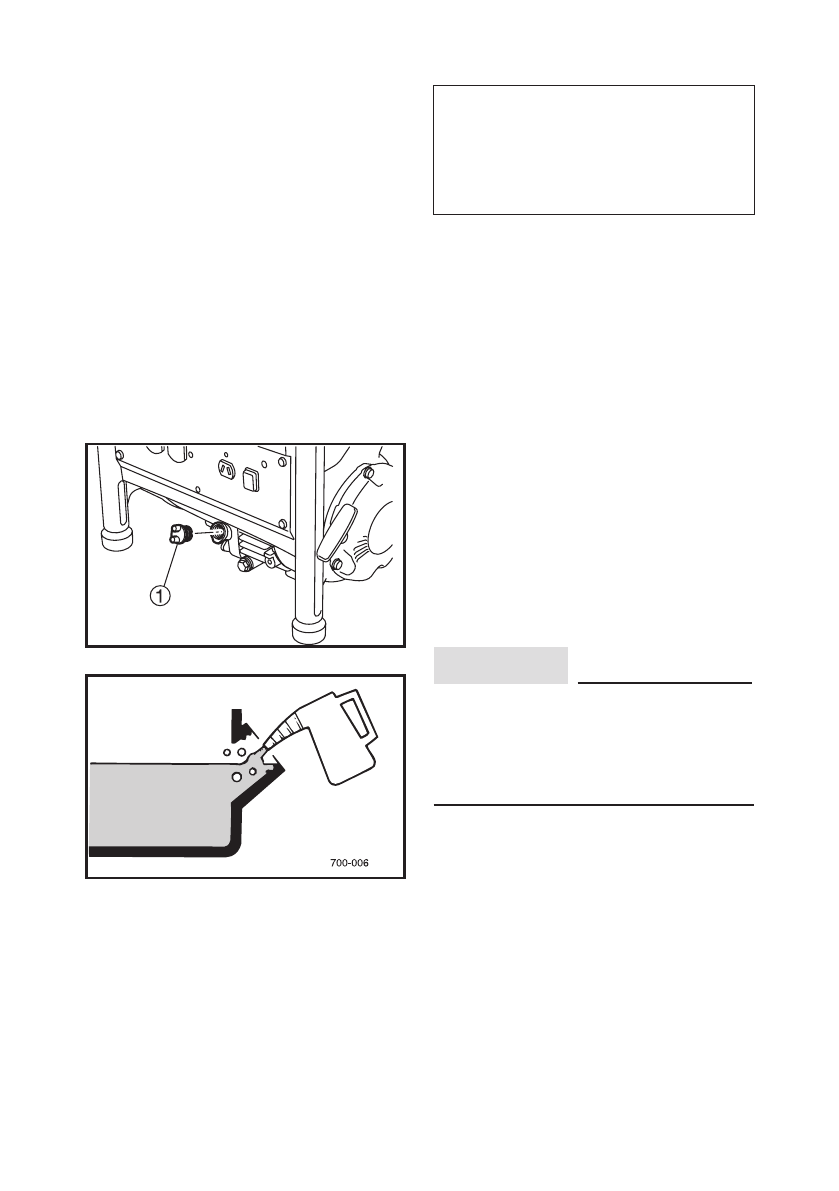 1

700-006