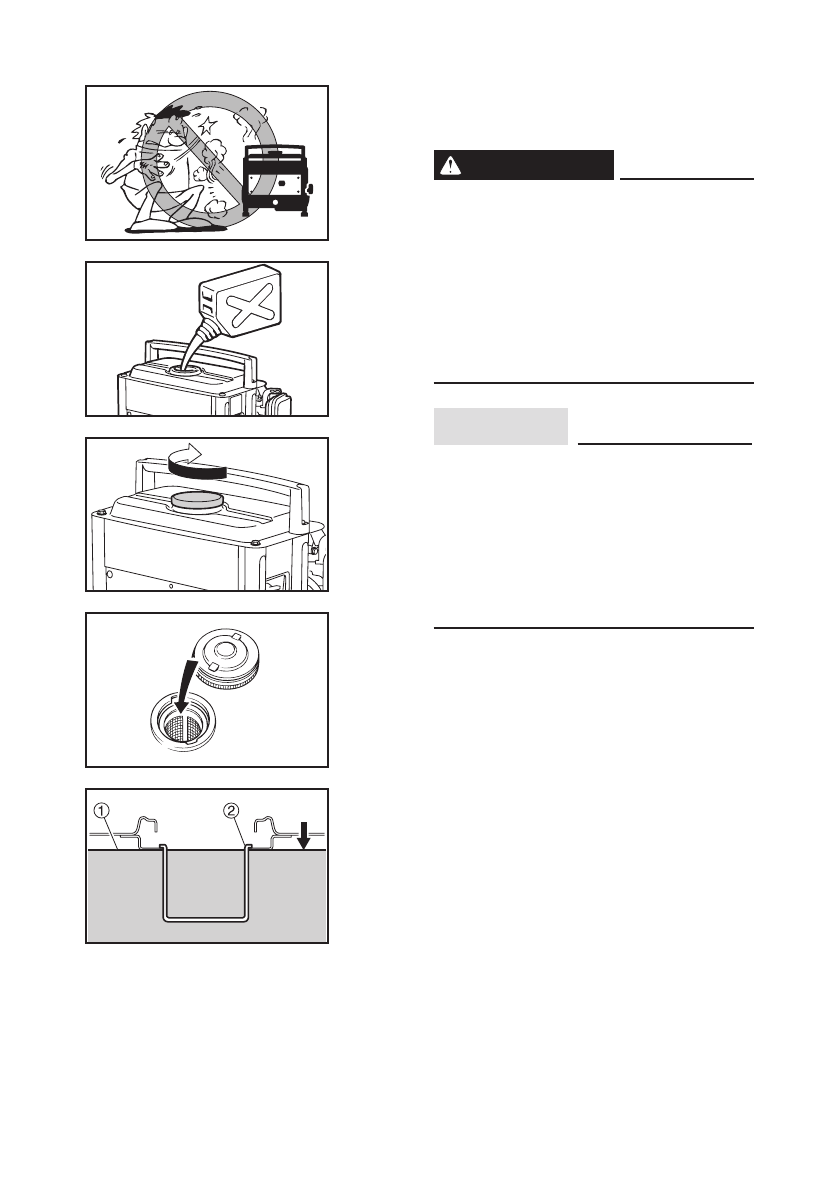 ①

②