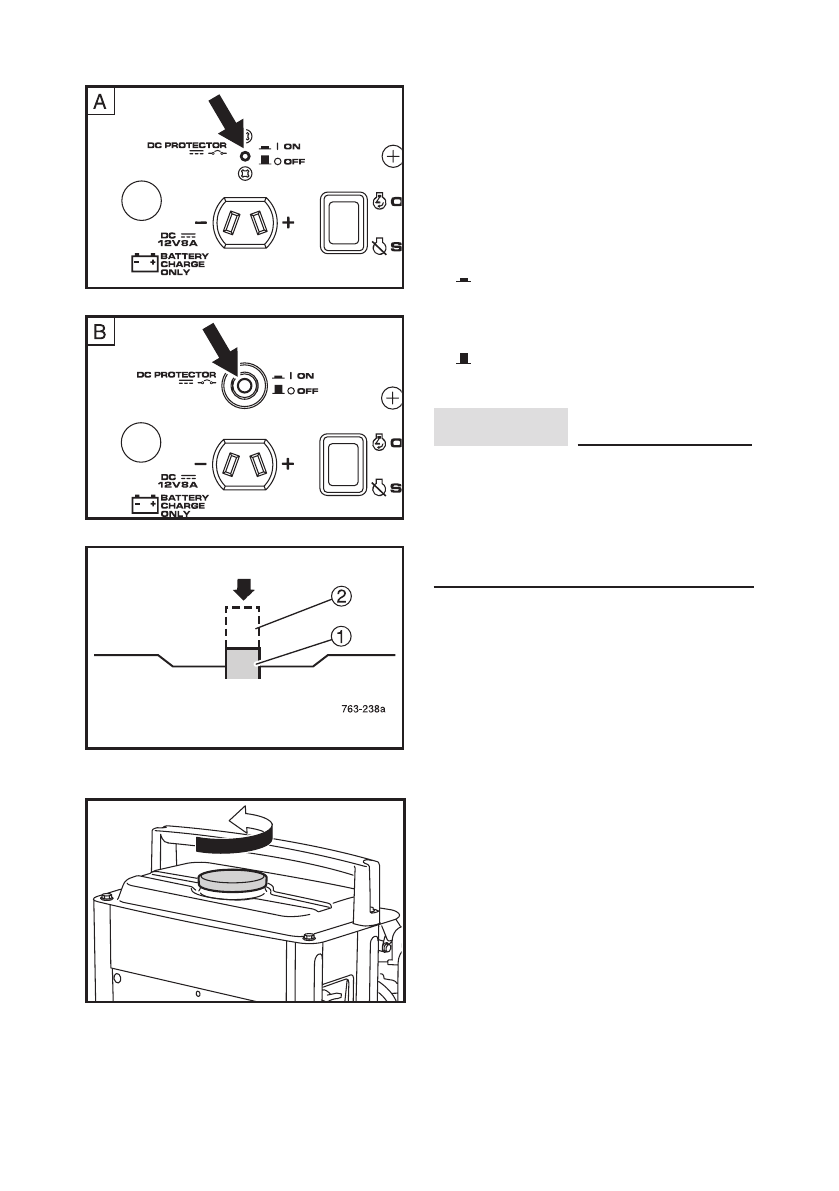 A

DC PROTECTOR

I ON

O OFF

DC
12V8A

BATTERY CHARGE ONLY

B

DC PROTECTOR

I ON

O OFF

DC
12V8A

BATTERY CHARGE ONLY

2

1

763-238a