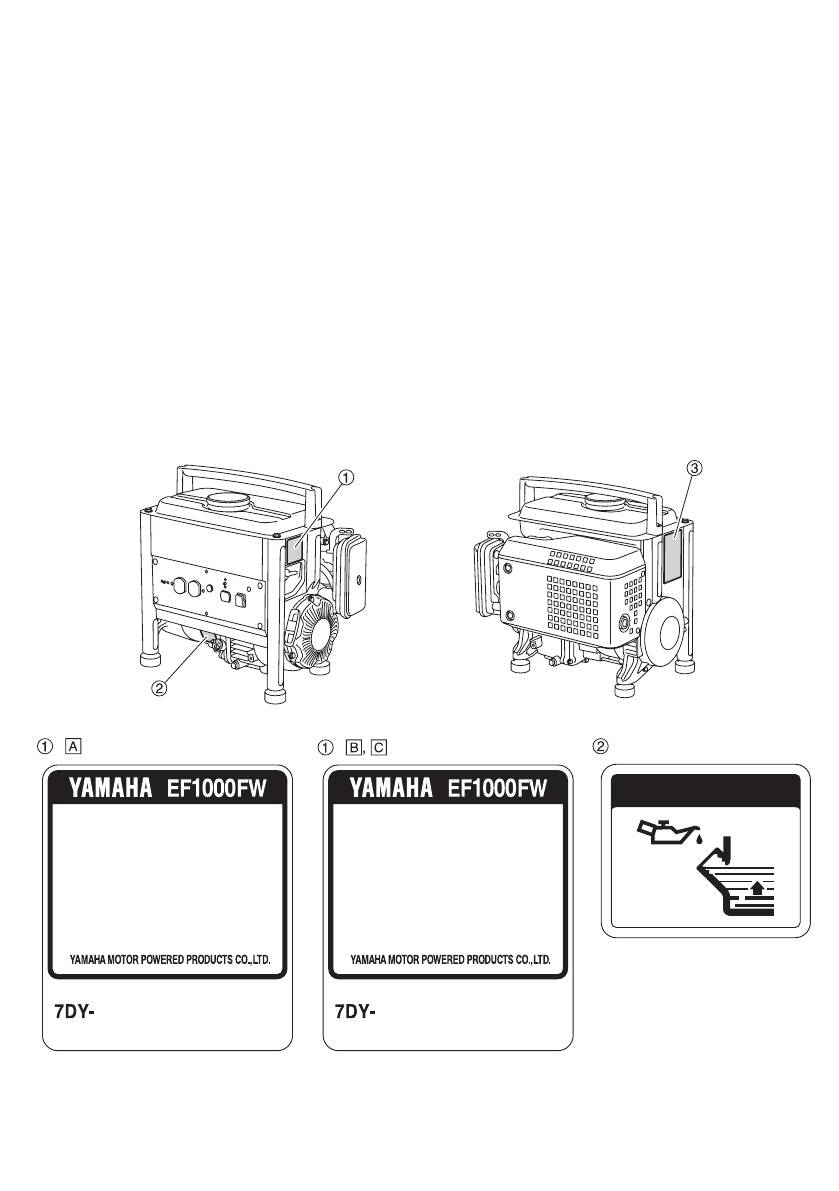 ①

②

③

① A

YAMAHA EF1000FW

YAMAHA MOTOR POWERED PRODUCTS CO.,LTD.

7DY-

① B, C

YAMAHA EF1000FW

YAMAHA MOTOR POWERED PRODUCTS CO.,LTD.

7DY-

②