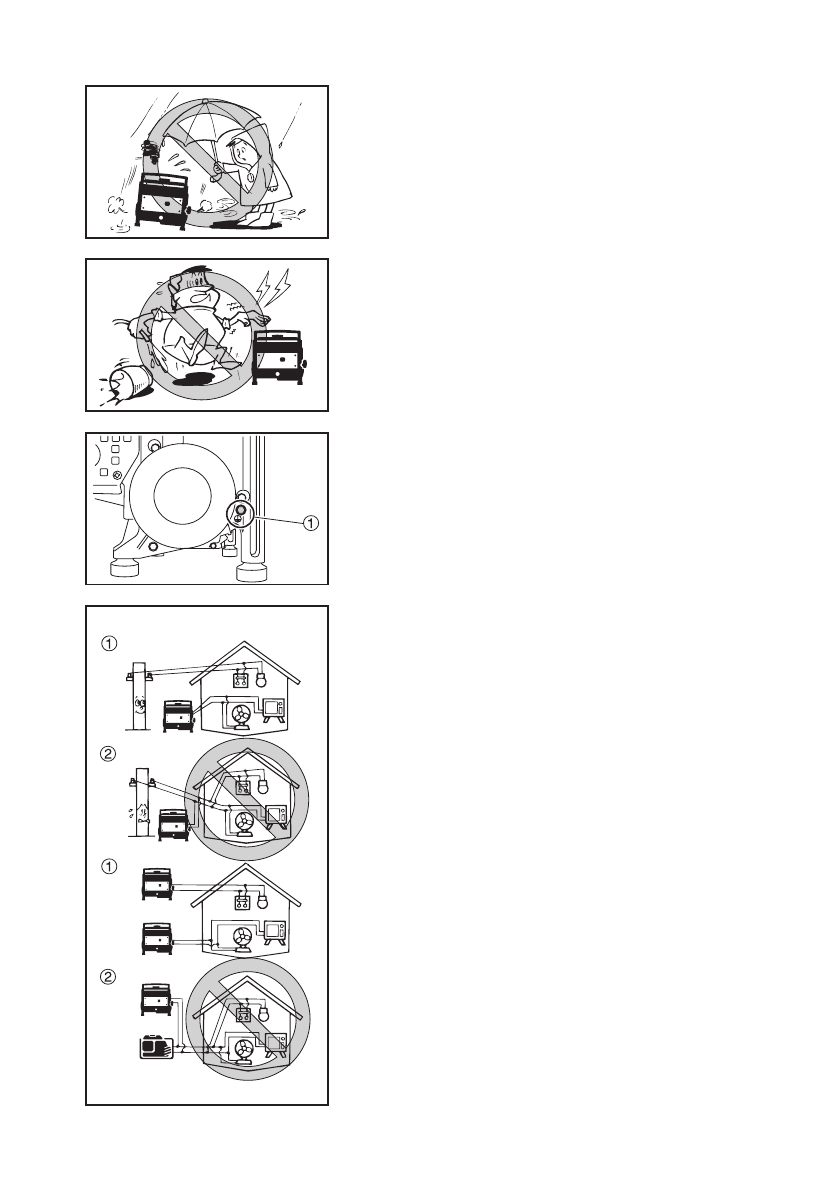 ①

①

②

①

②