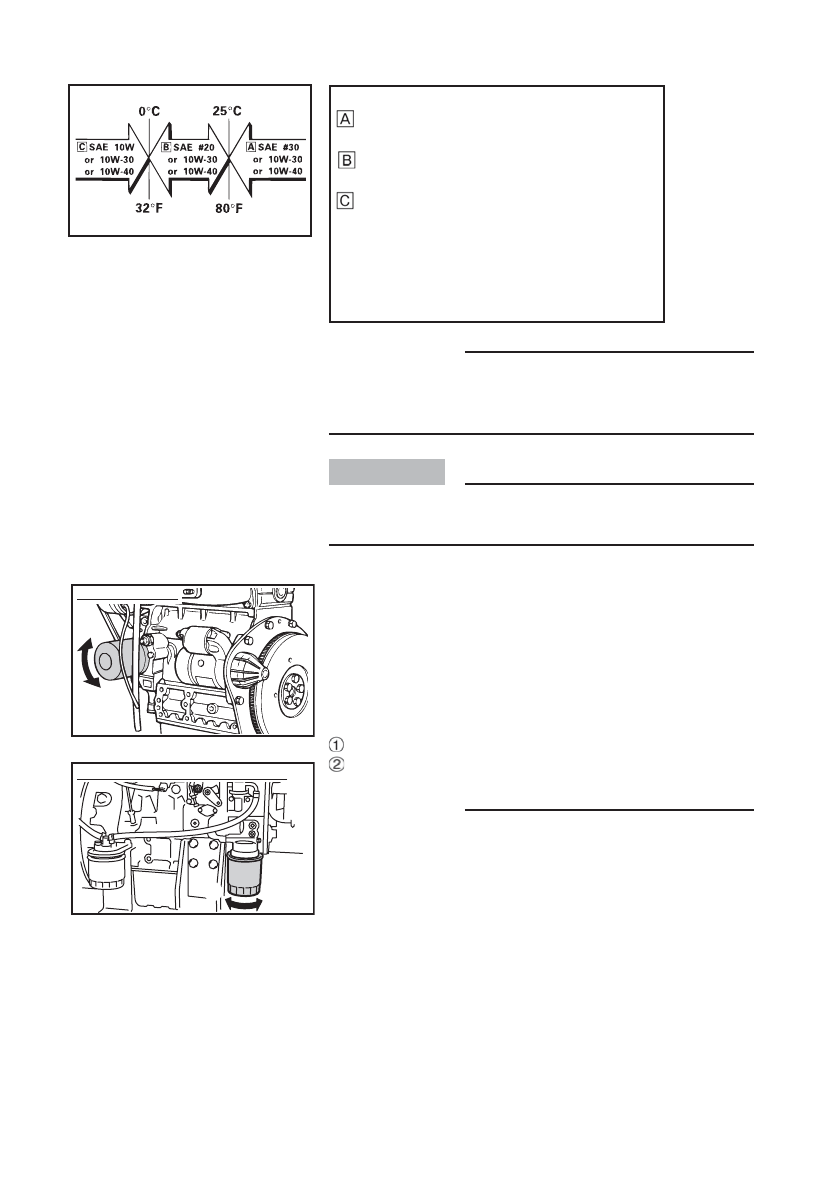 0°C
25°C
C SAE 10W or 10W-30 or 10W-40
B SAE #20 or 10W-30 or 10W-40
A SAE #30 or 10W-30 or 10W-40
32°F
80°F

A
B
C

①
②