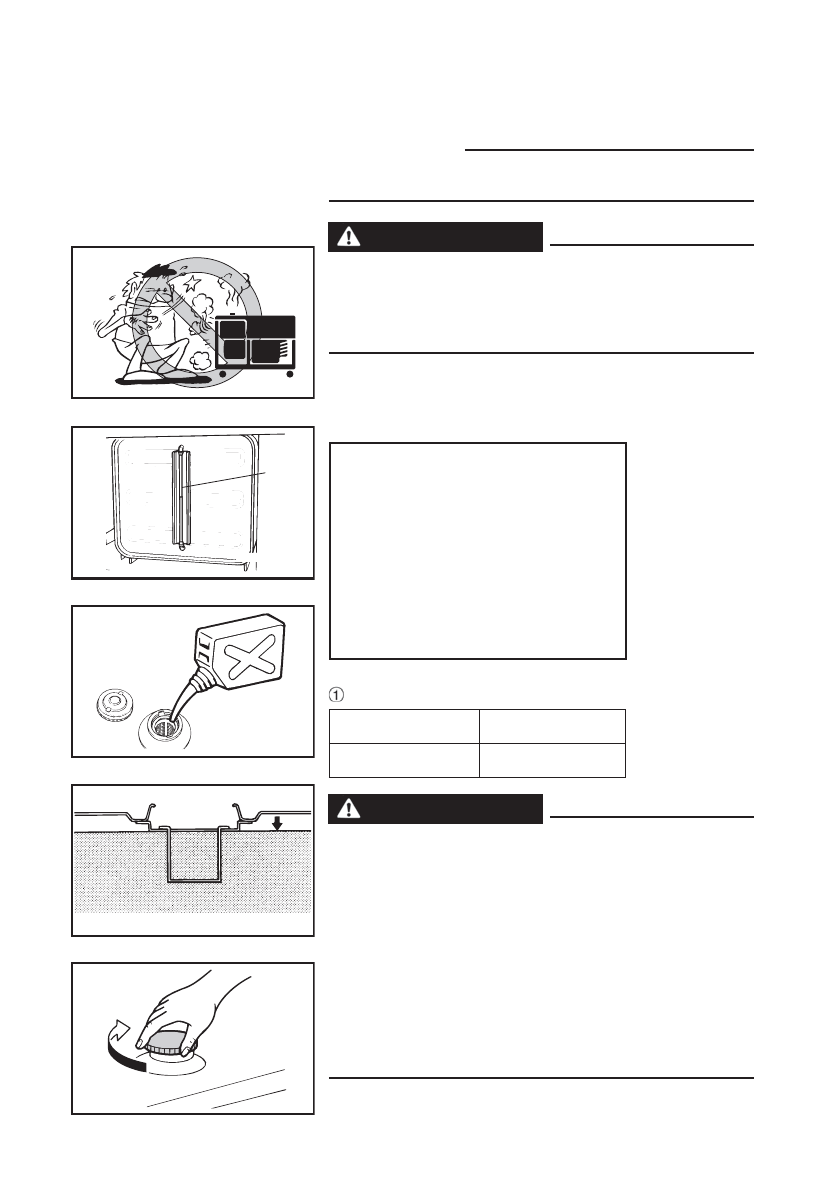 ①