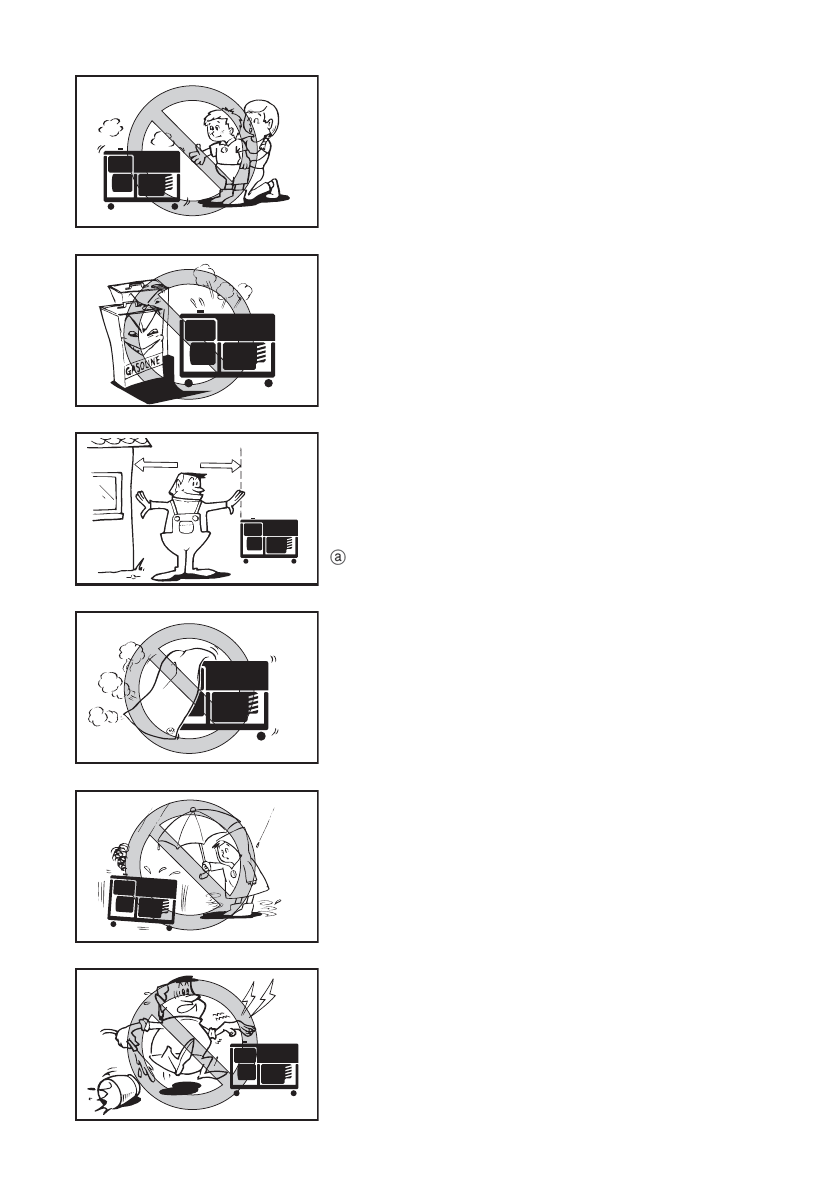 GASOLINE

ⓐ