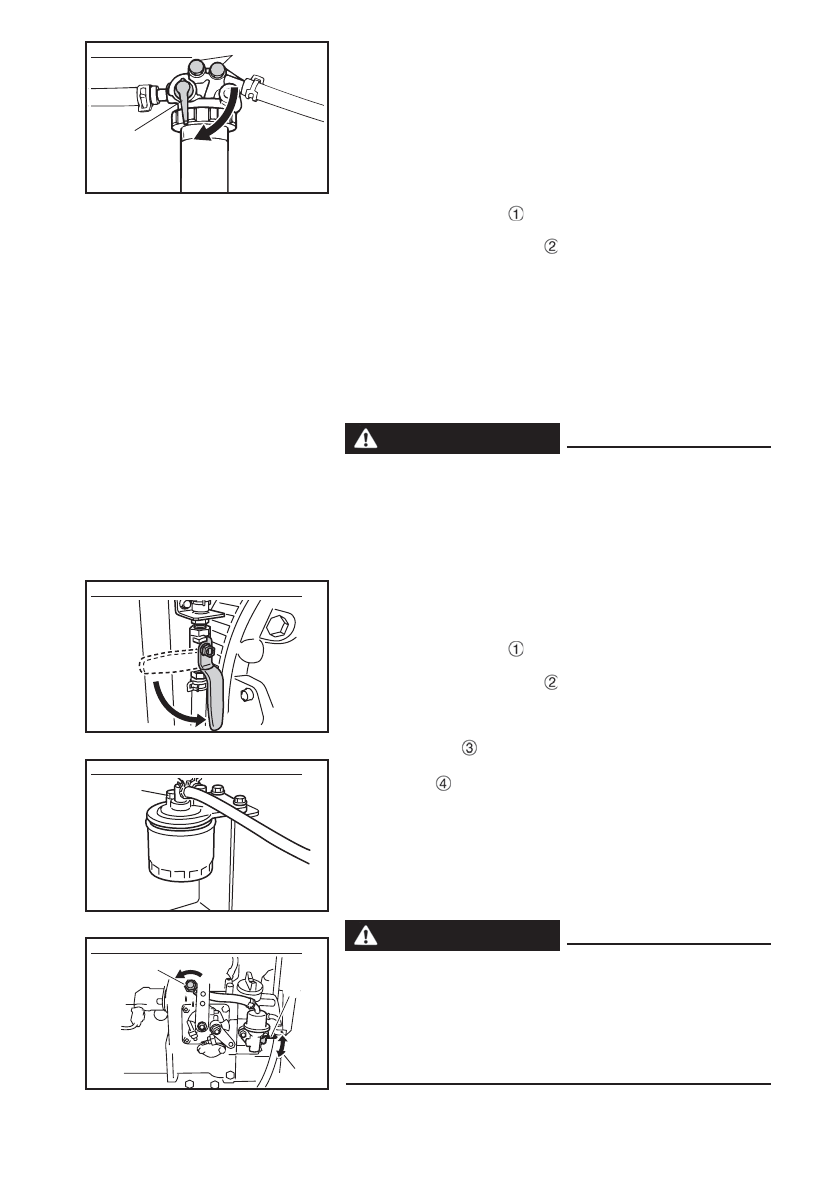 ①

②

①

②

③

④