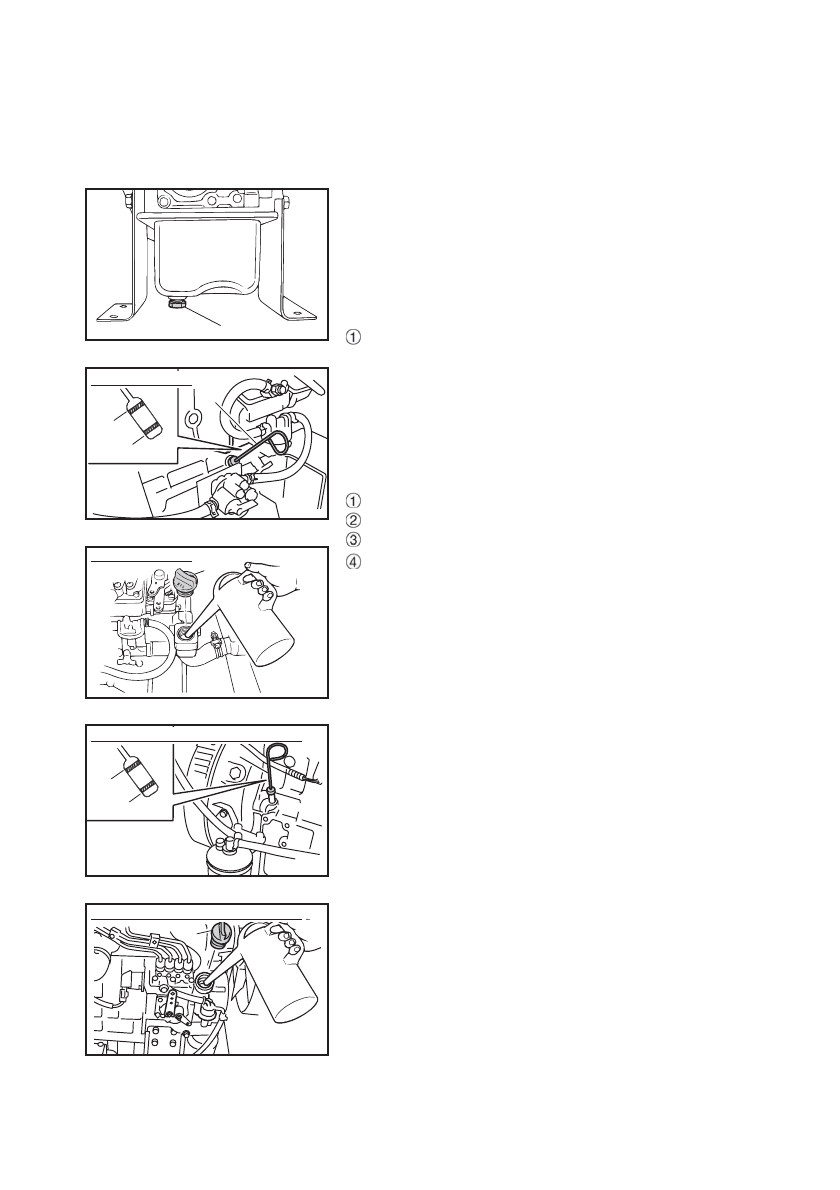 ①

①
②
③
④