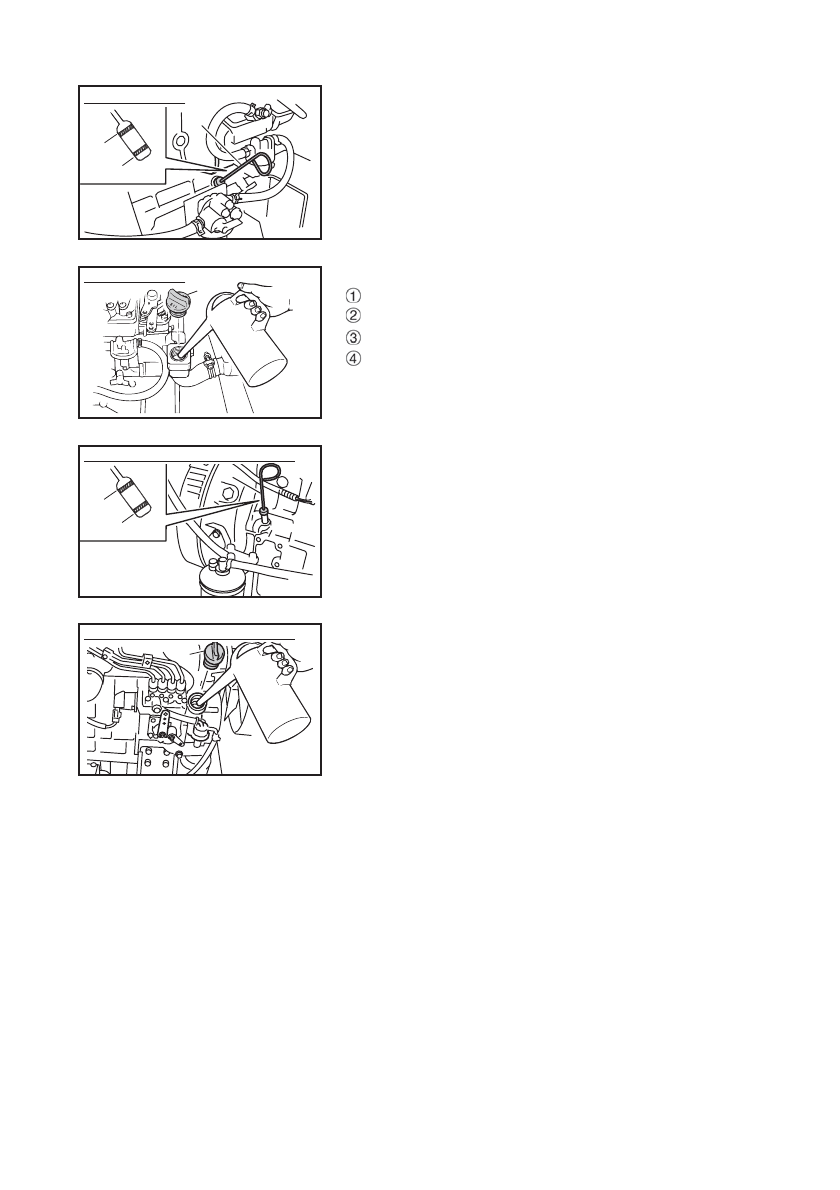 ①
②
③
④