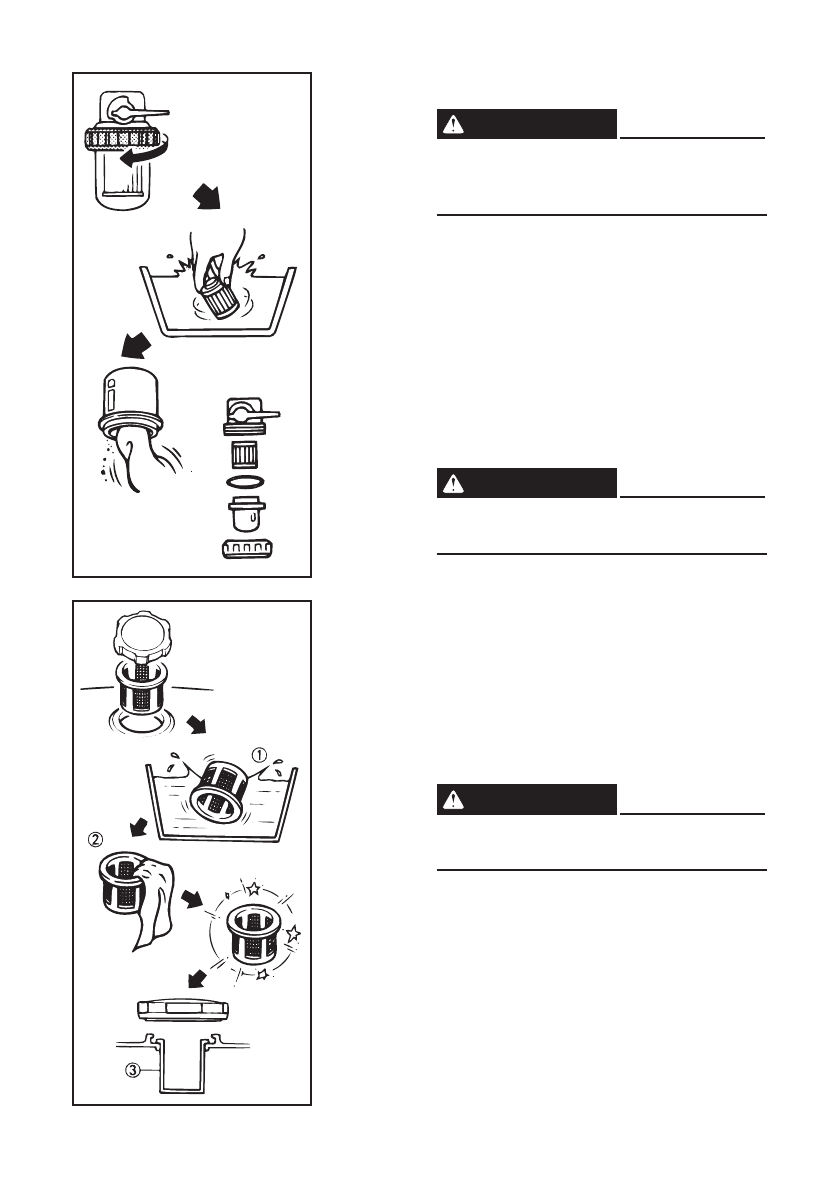 ①
②
③