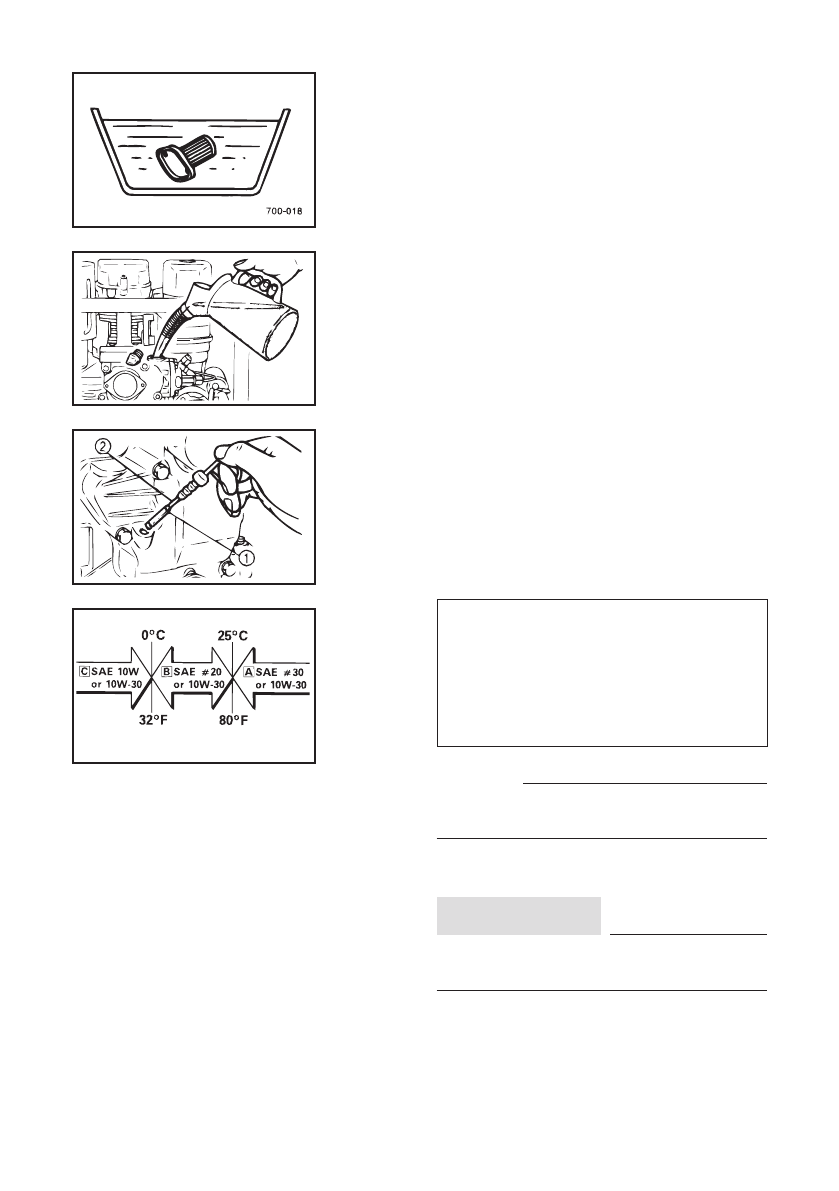 700-018

2

1

0°C

25°C

C SAE 10W or 10W-30

B SAE #20 or 10W-30

A SAE #30 or 10W-30

32°F

80°F