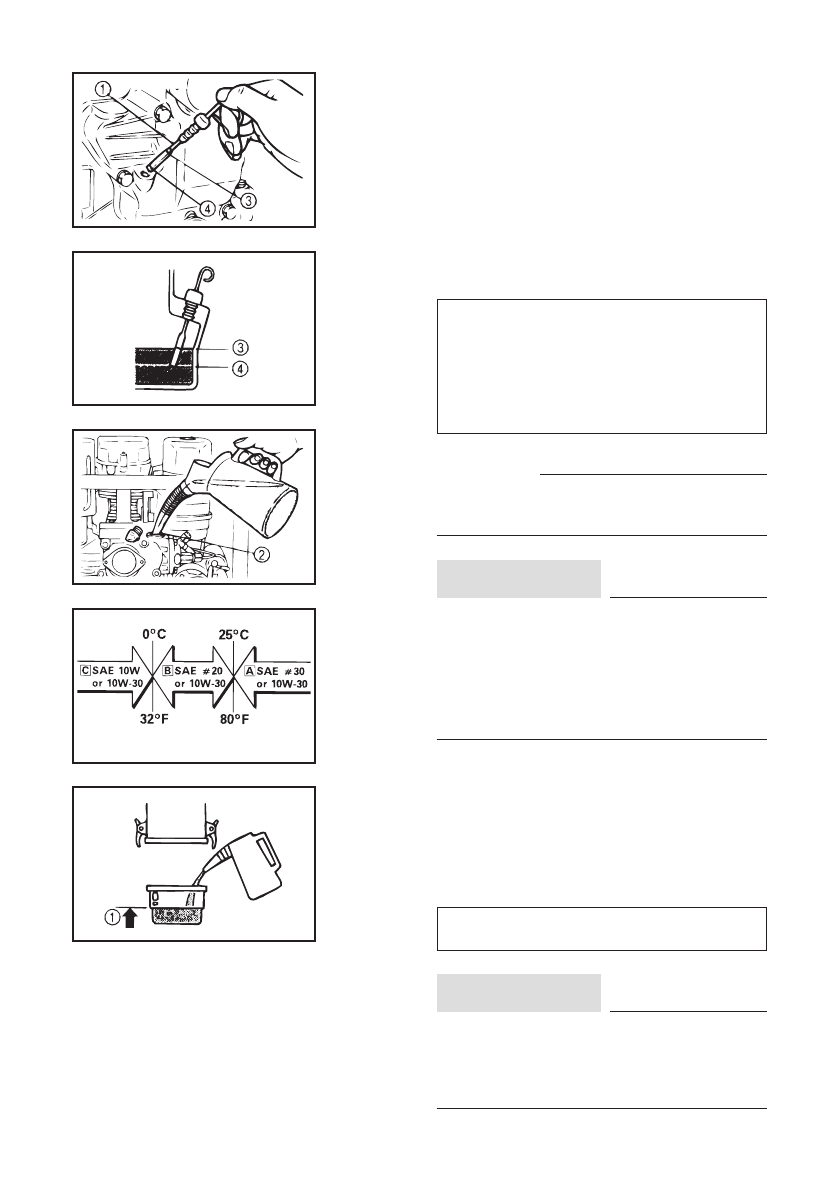 ①
④
③

③
④

②

0°C
25°C
C SAE 10W or 10W-30
B SAE #20 or 10W-30
A SAE #30 or 10W-30
32°F
80°F

①