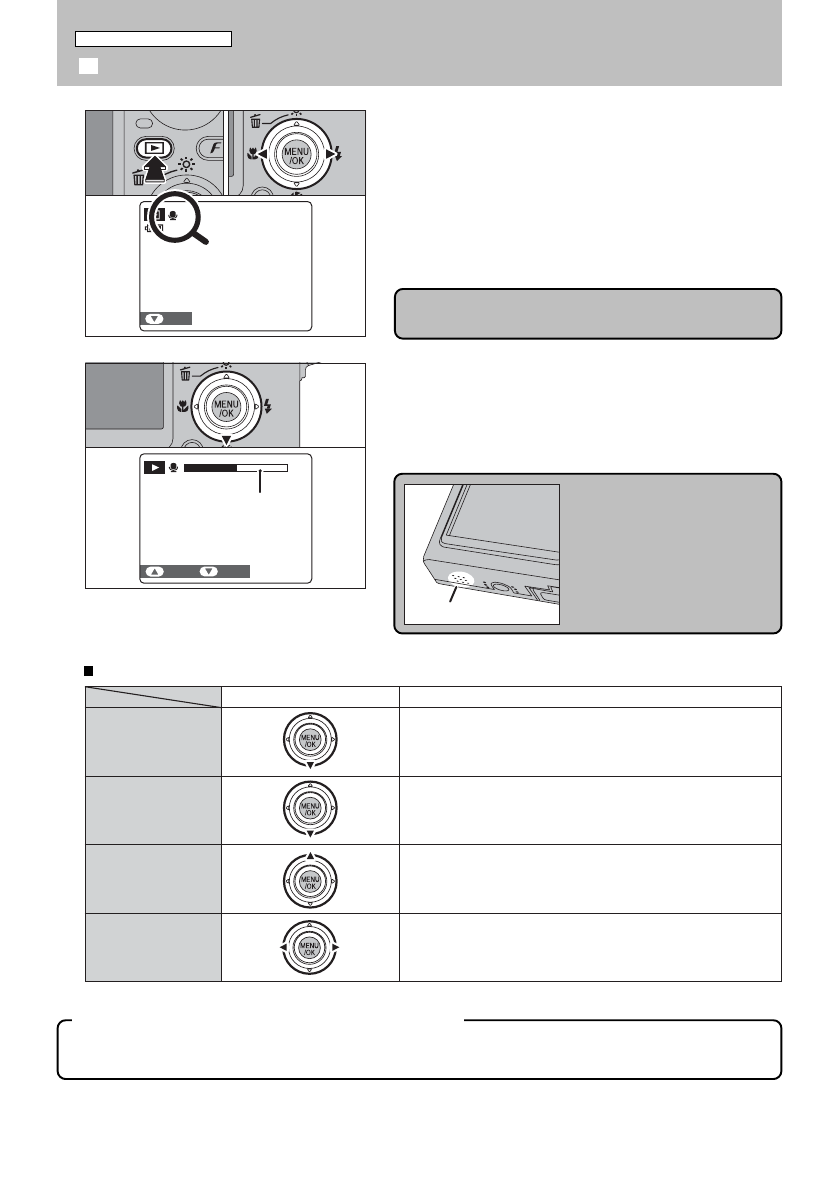 MENU
/OK

MENU
/OK

MENU
/OK

MENU
/OK

MENU
/OK

MENU
/OK