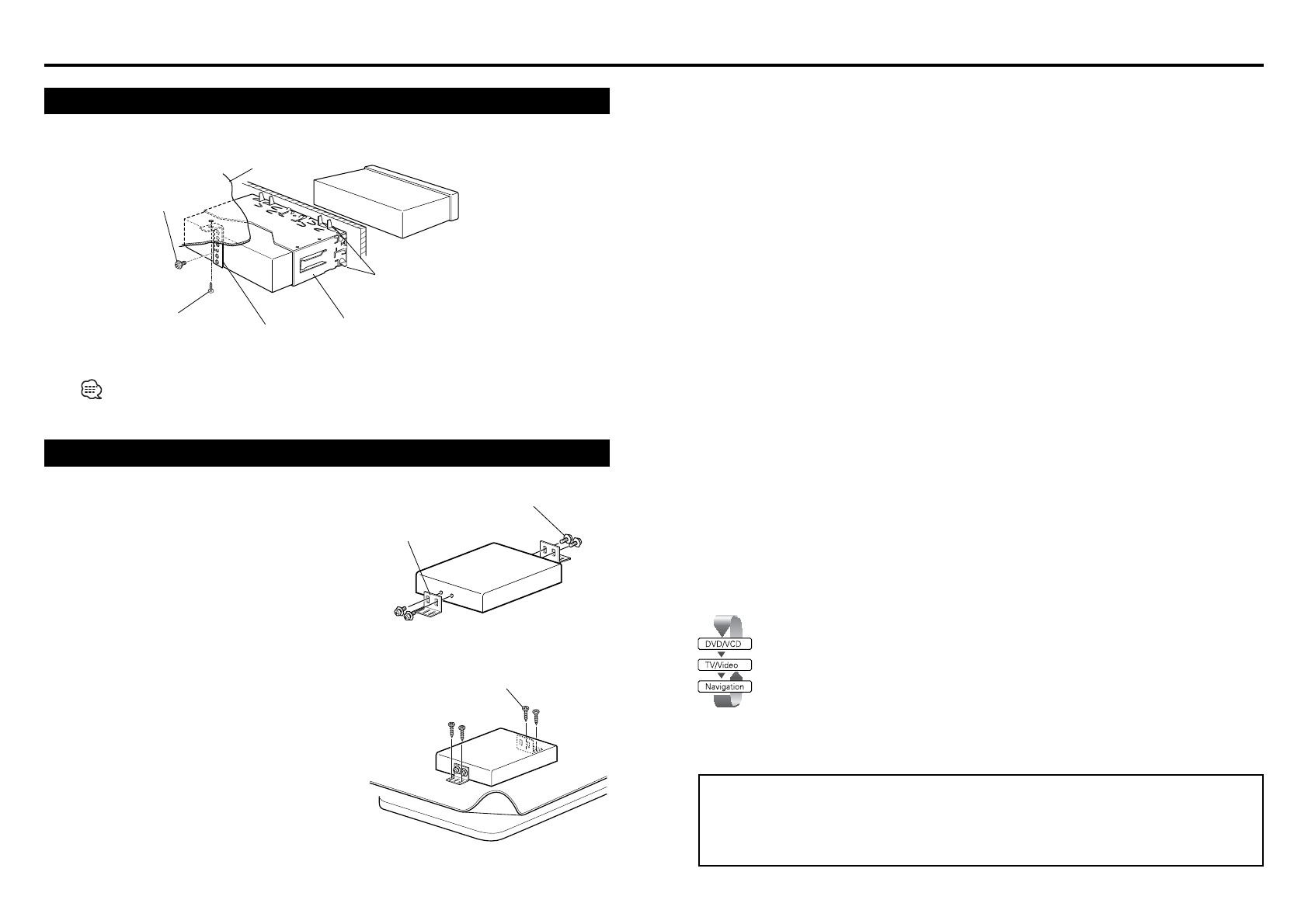 DVD/VCD

TV/Video

Navigation