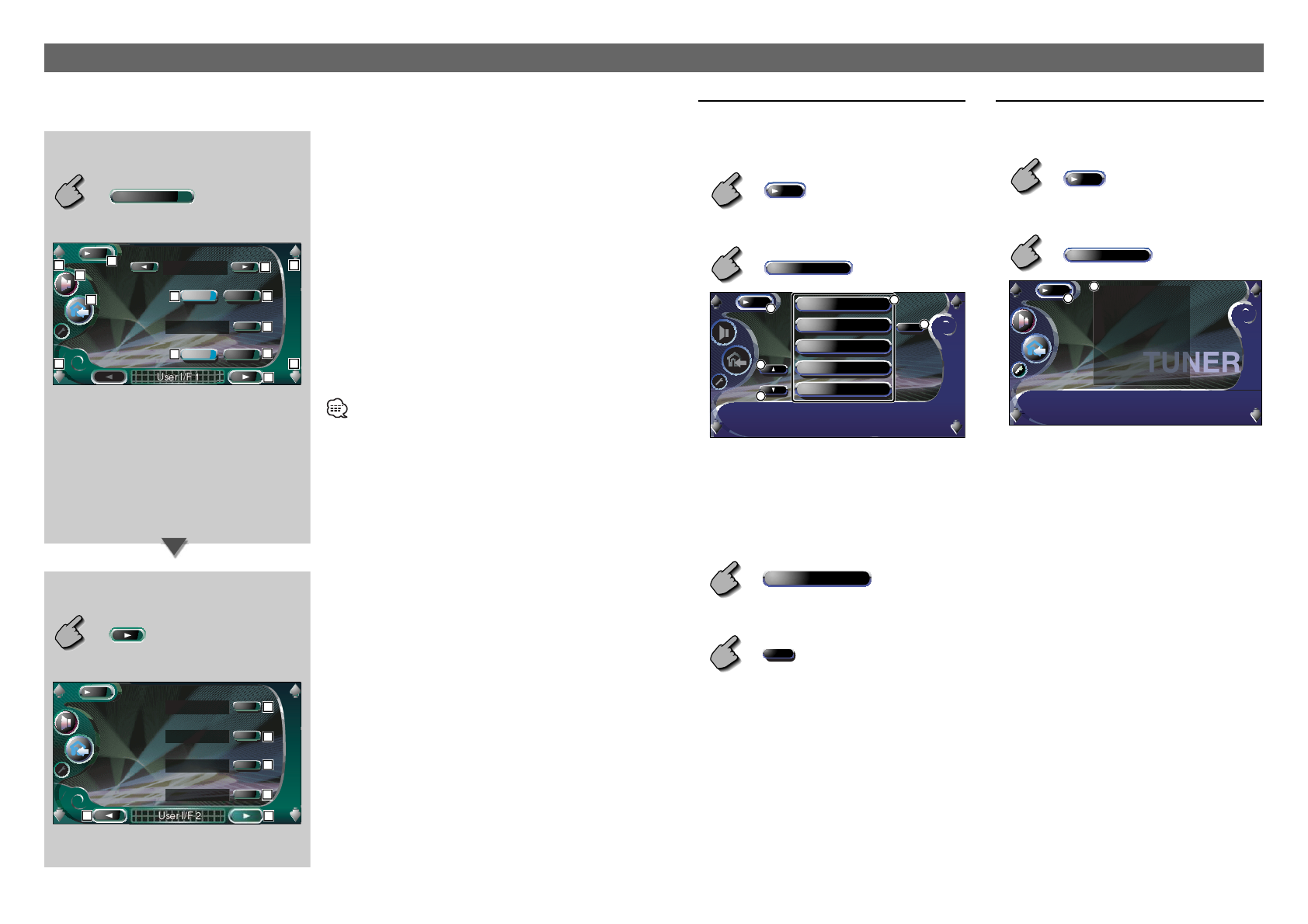 User I/F 1

User I/F 2

TUNER