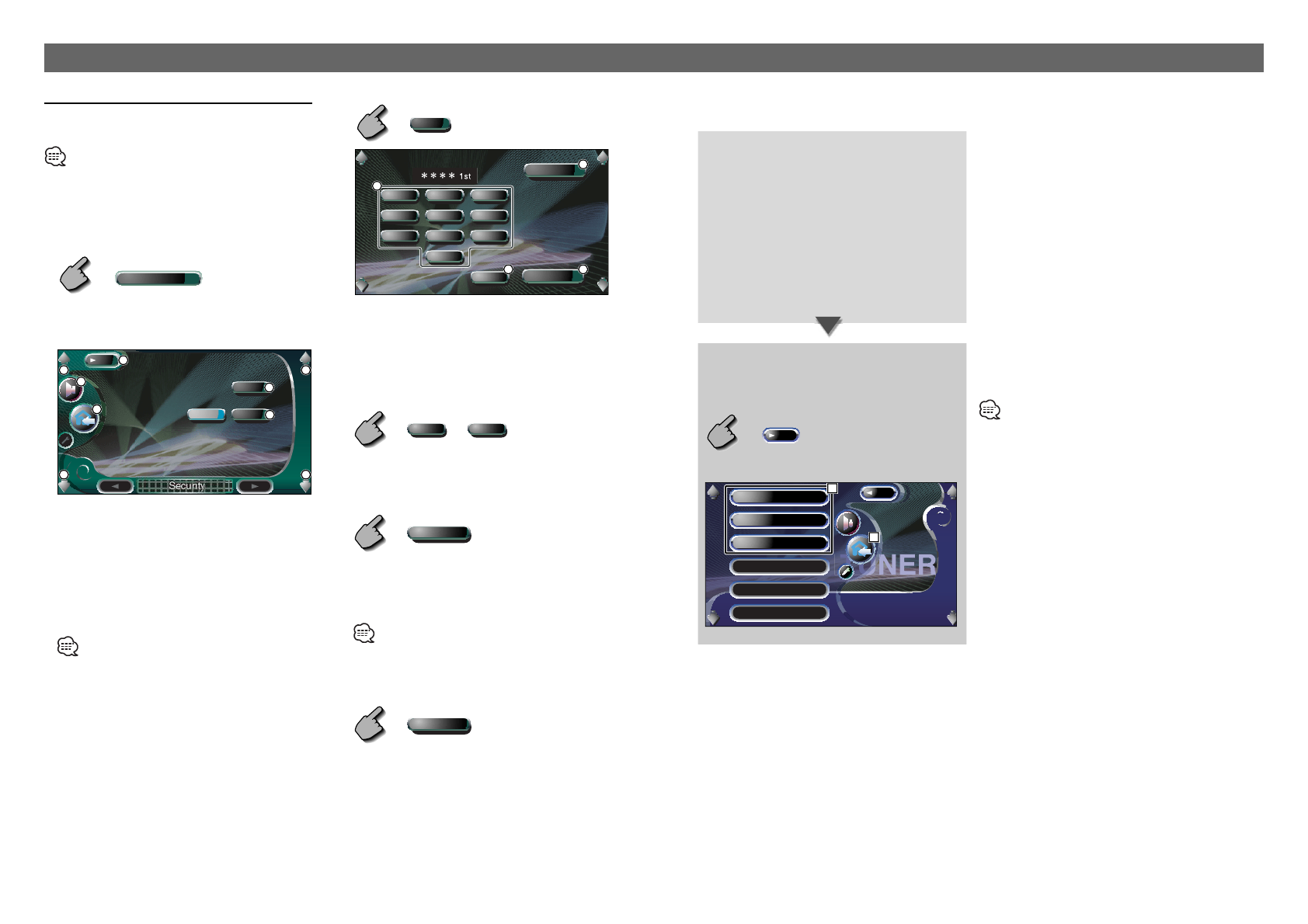 **** 1st

Security

UNER