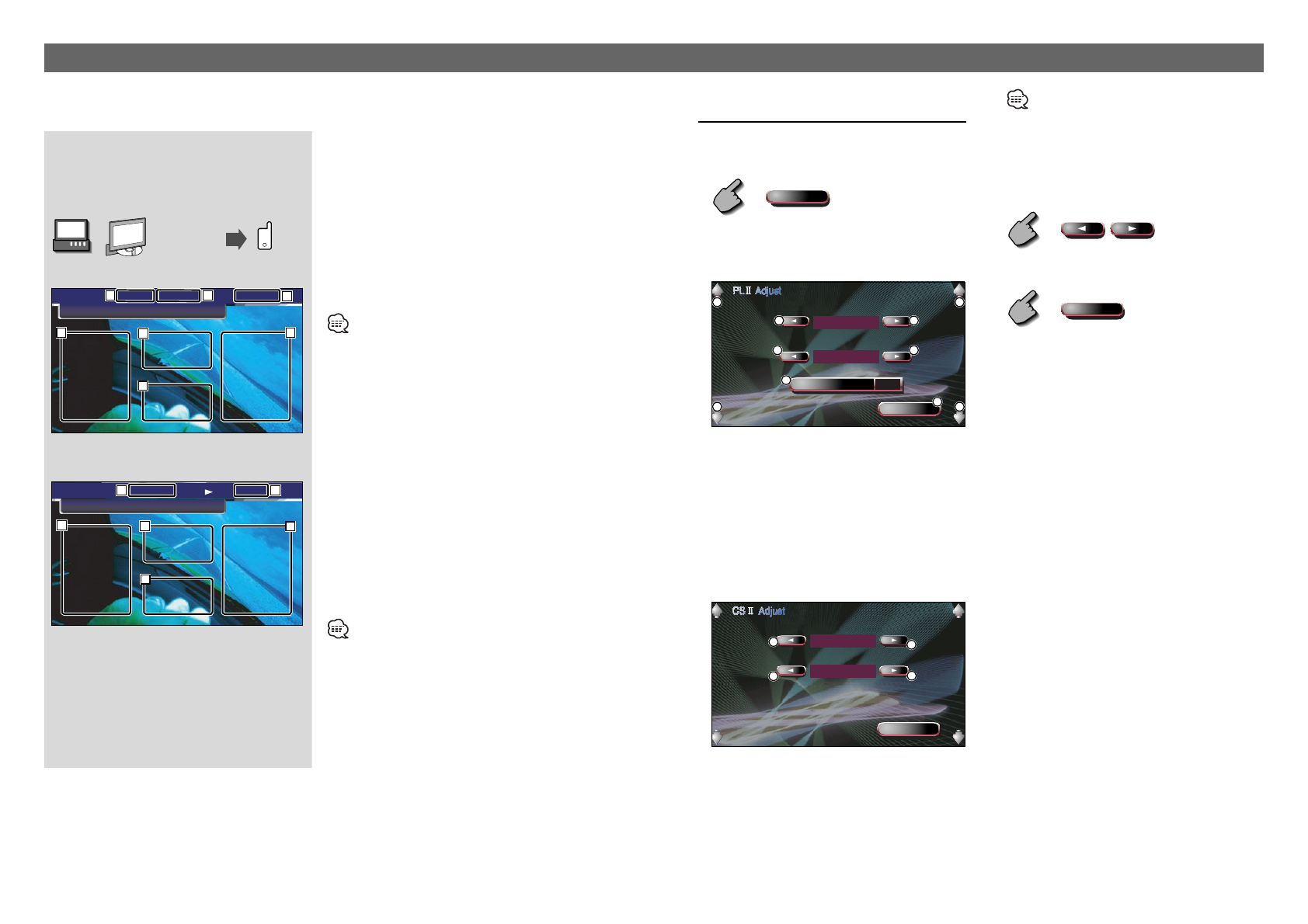 PL II Adjust

CS II Adjust