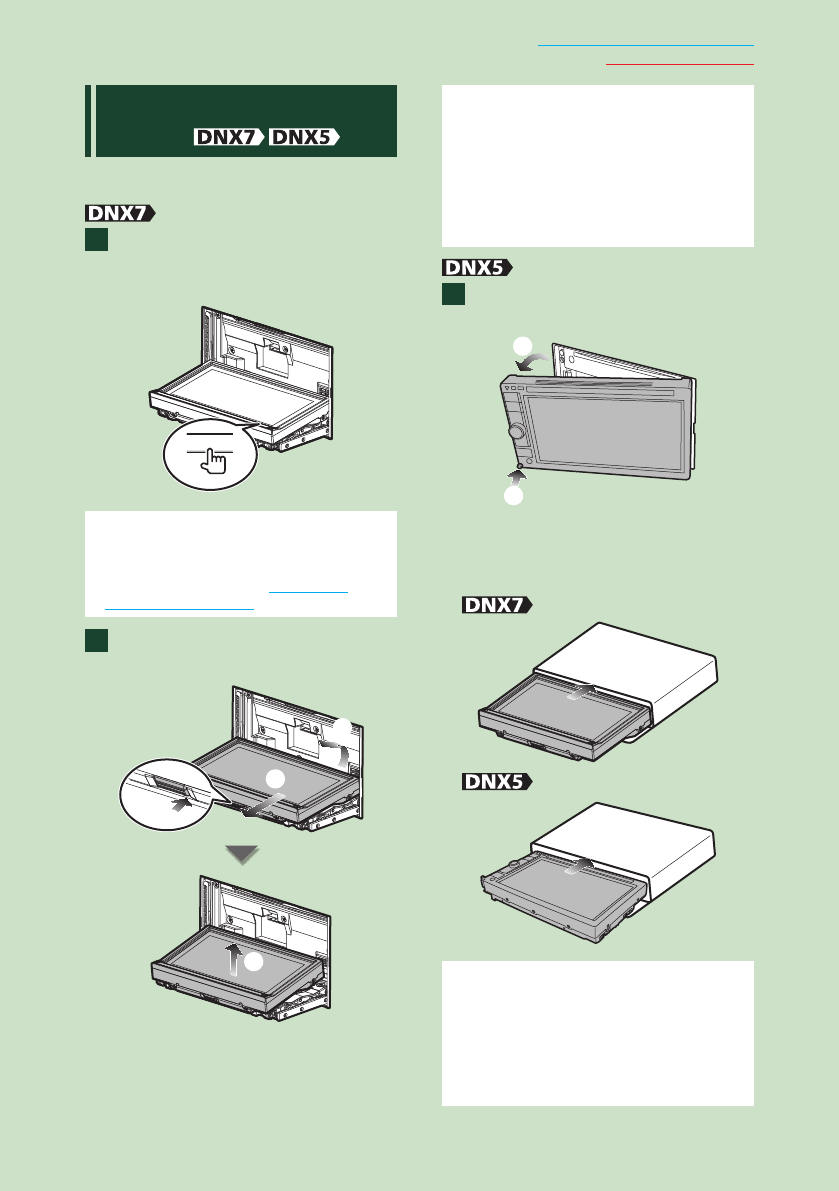 DNX7 DNX5

DNX7

DNX5

DNX7

DNX5